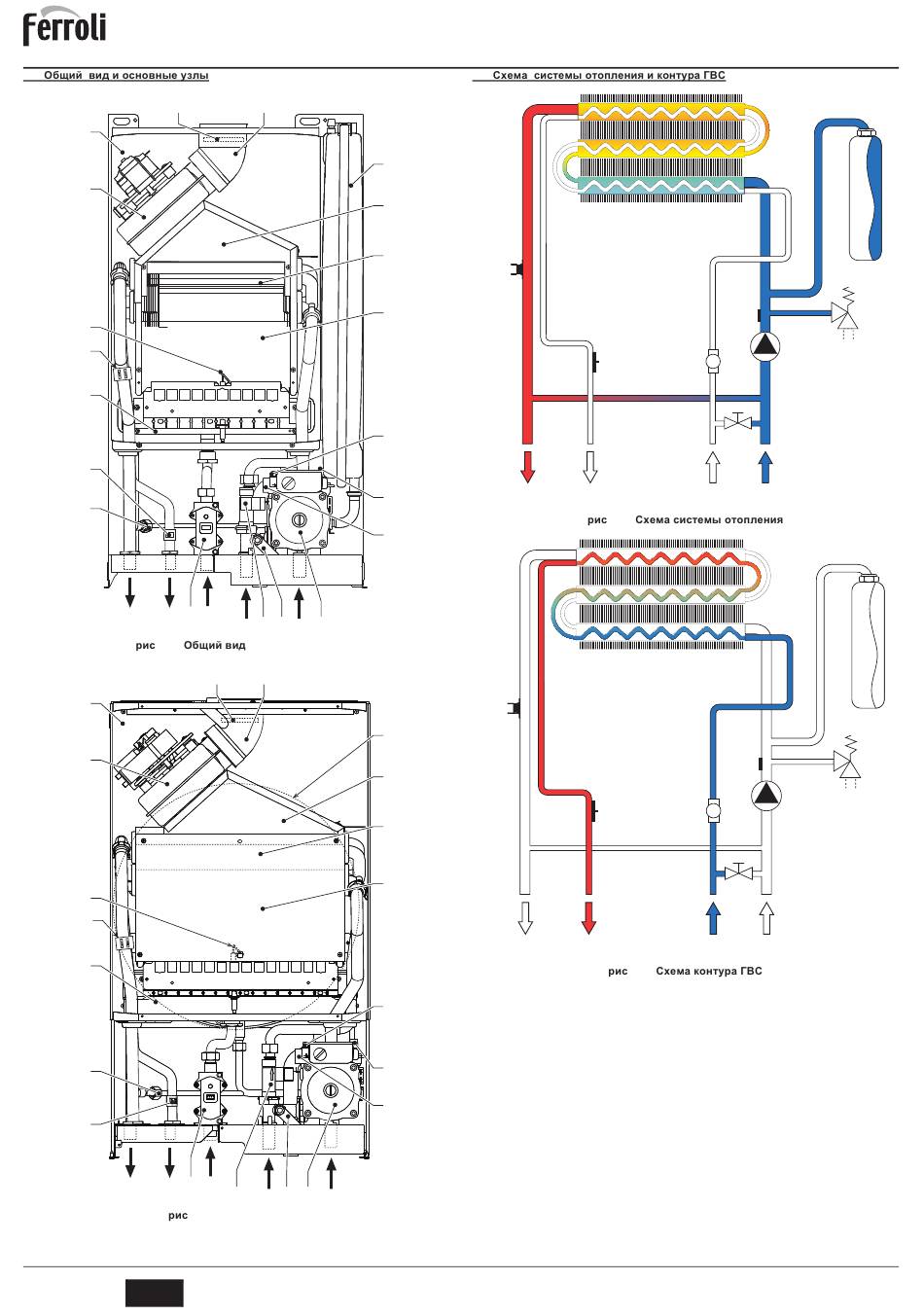 ferroli

Общий вид и основные узлы

рис Общий вид

рис

Схема системы отопления и контура ГВС

рис Схема системы отопления

рис Схема контура ГВС