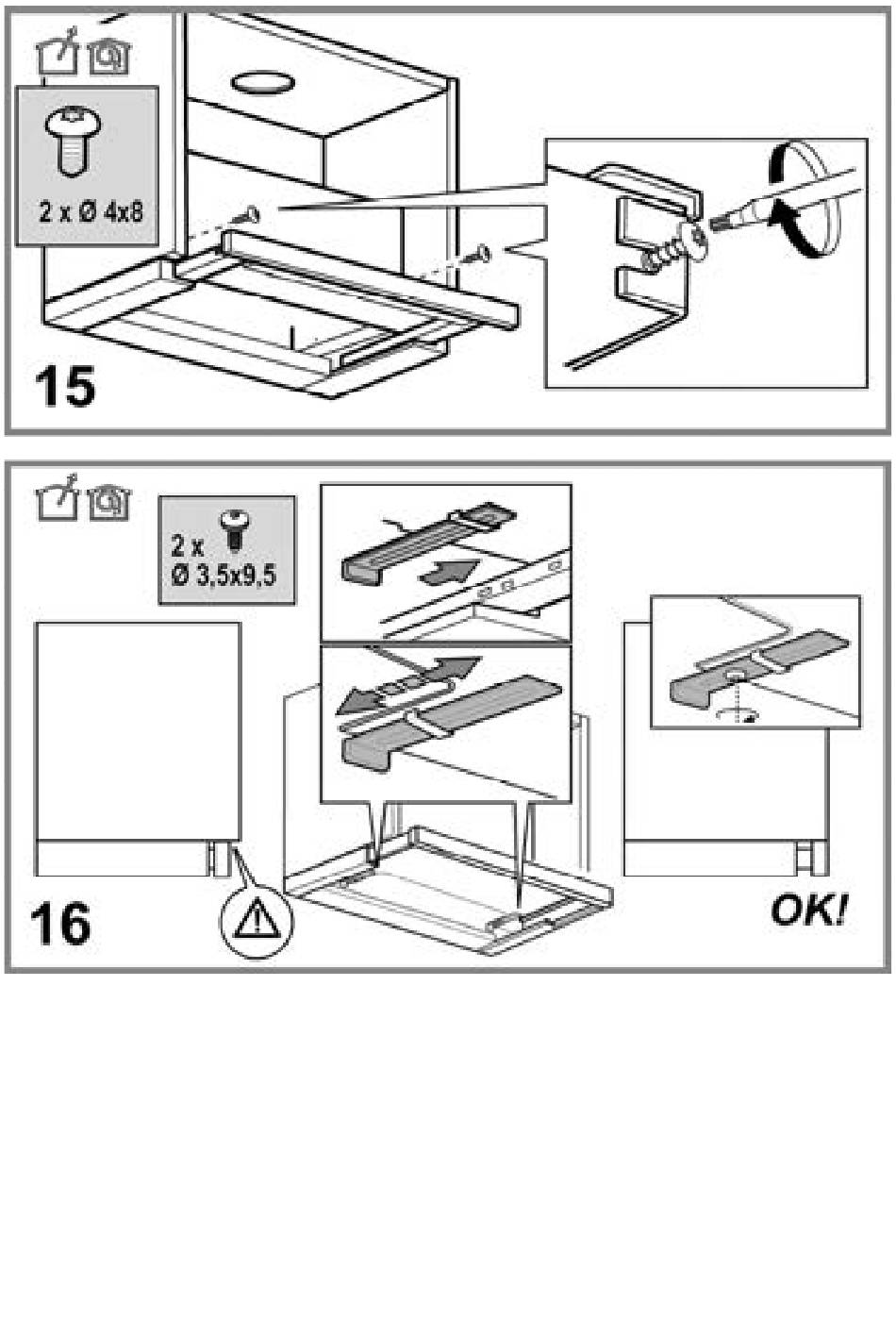 2 x Ø 4x8

15

2 x
Ø 3,5x9,5

16

OK!