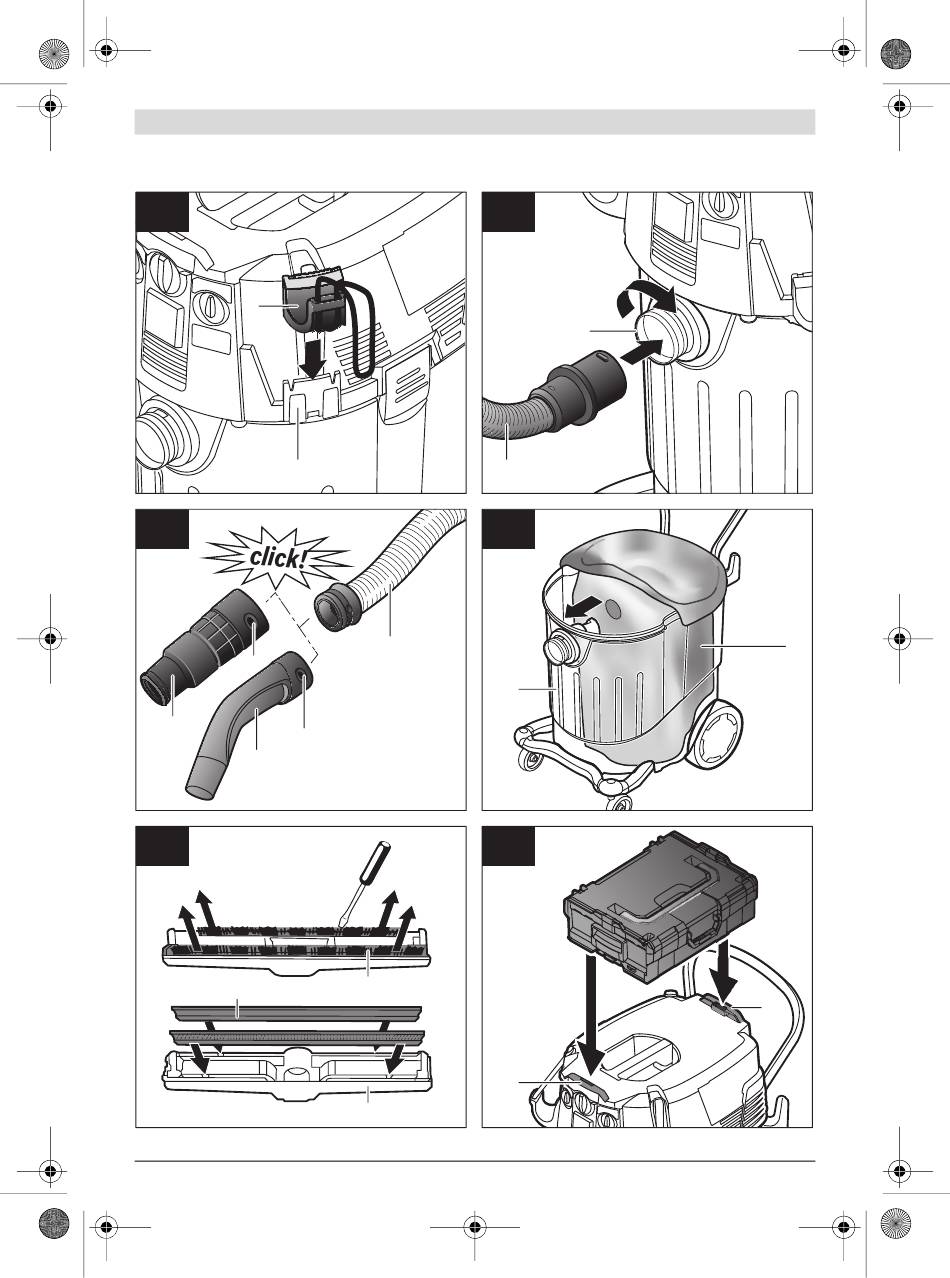 click!