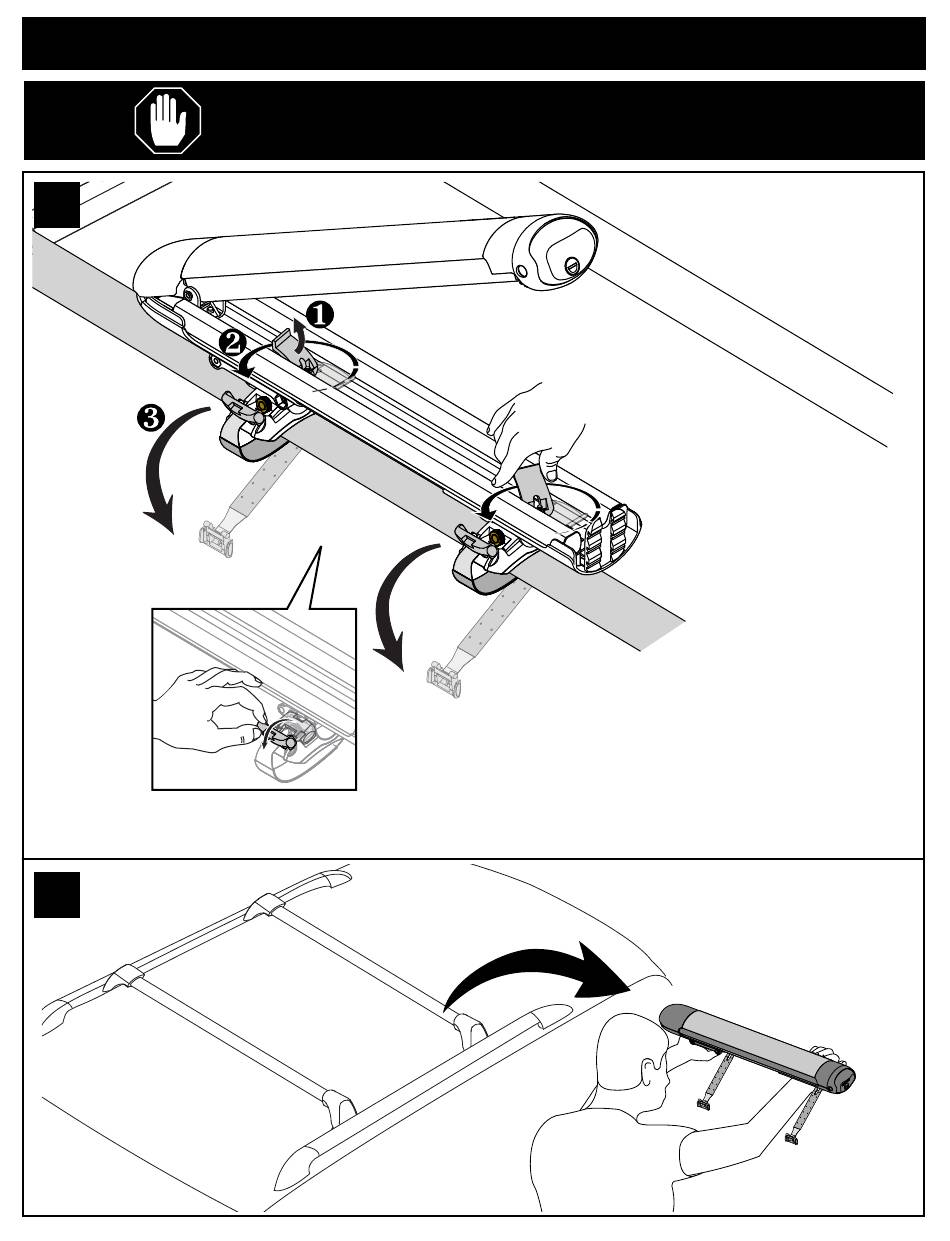 ❶
❷
❸