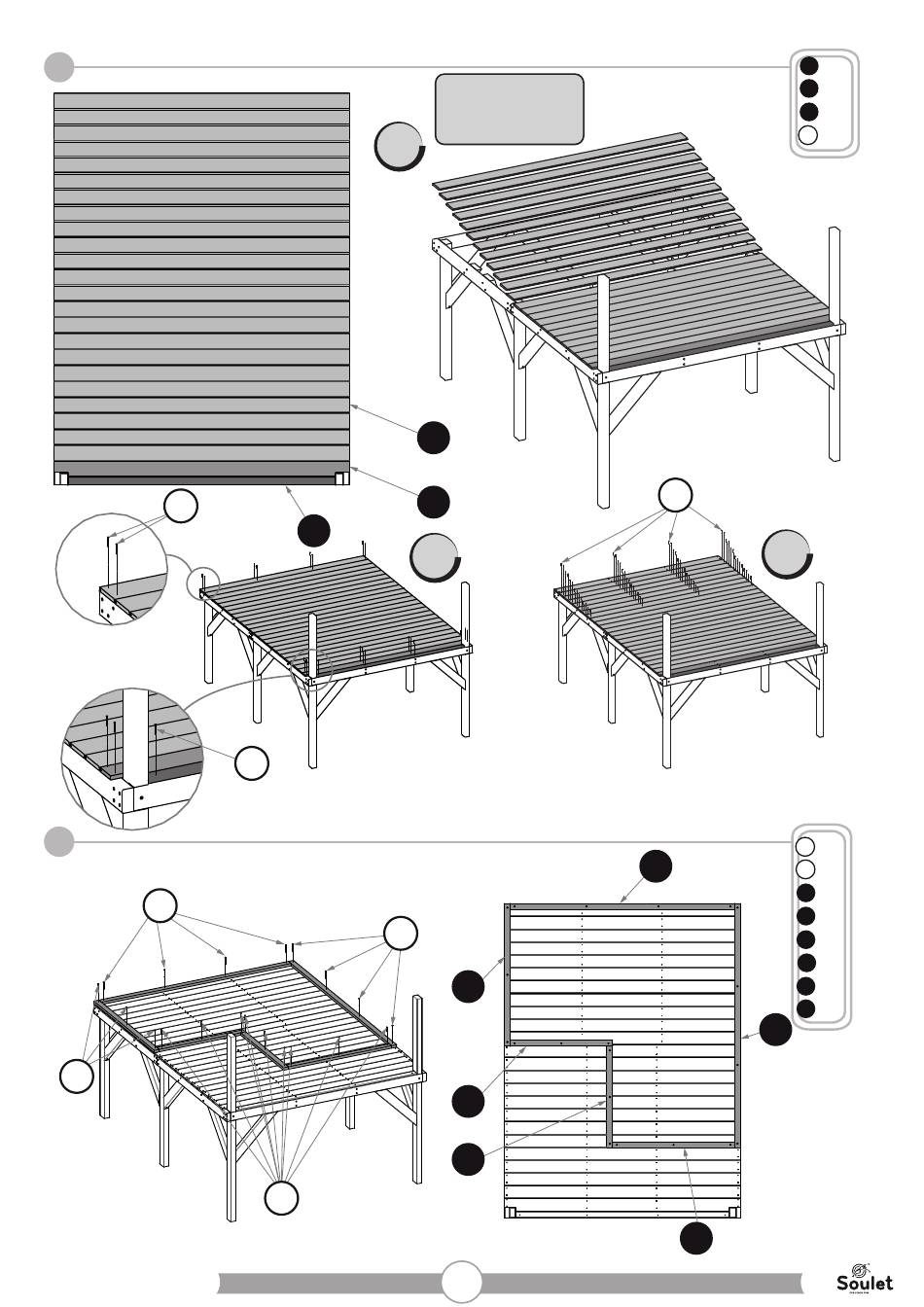 Soulet