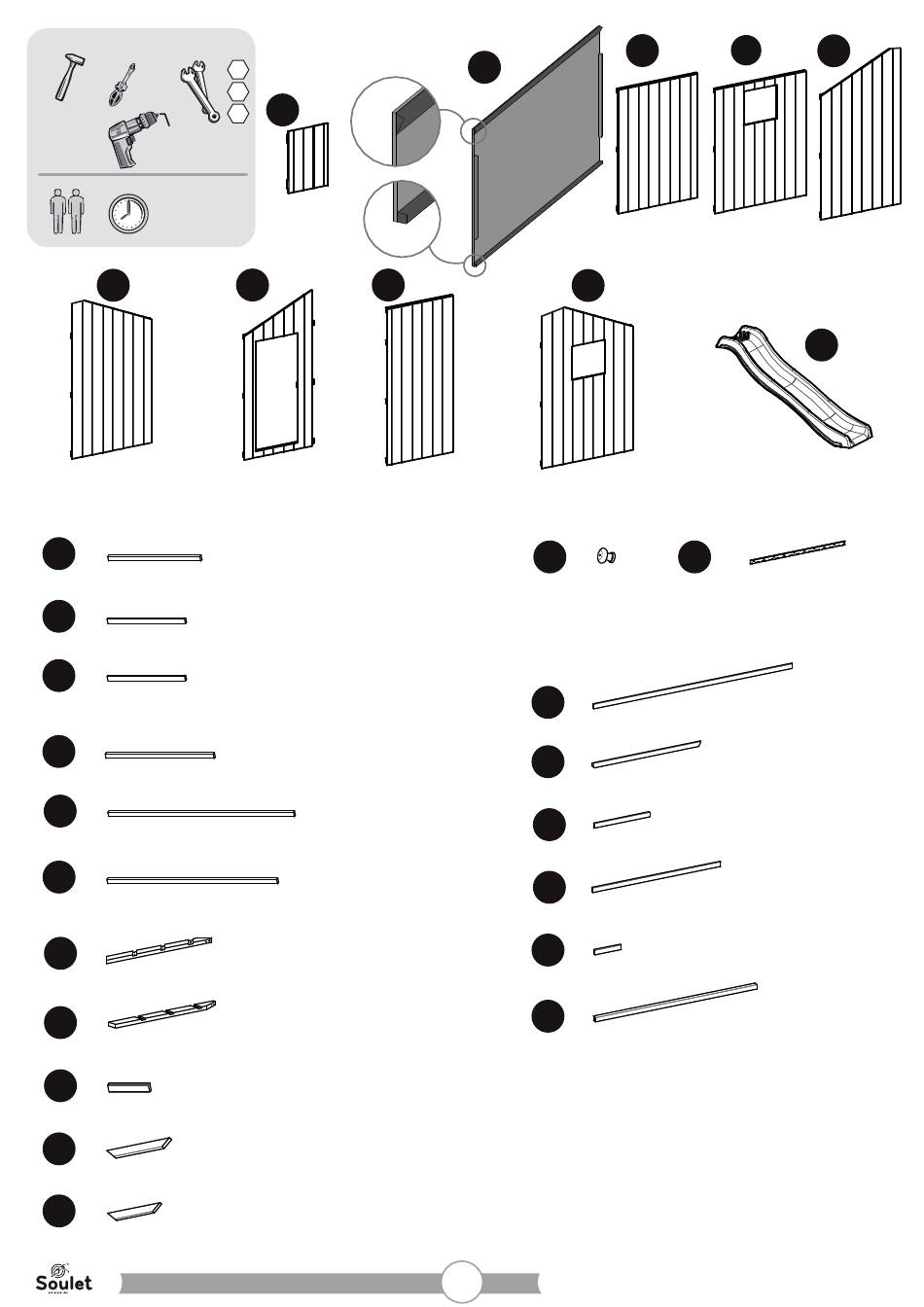 Soulet