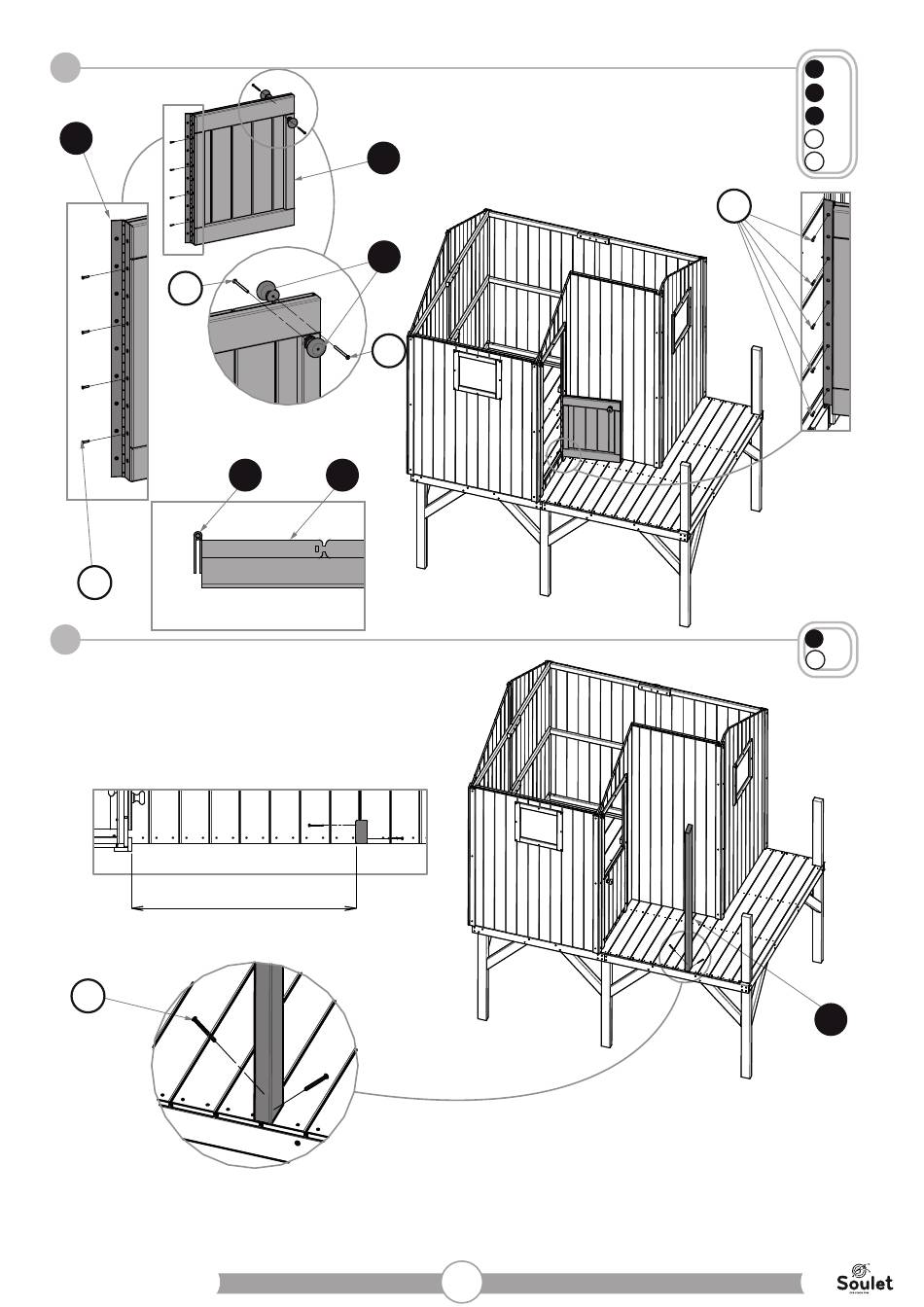 Soulet