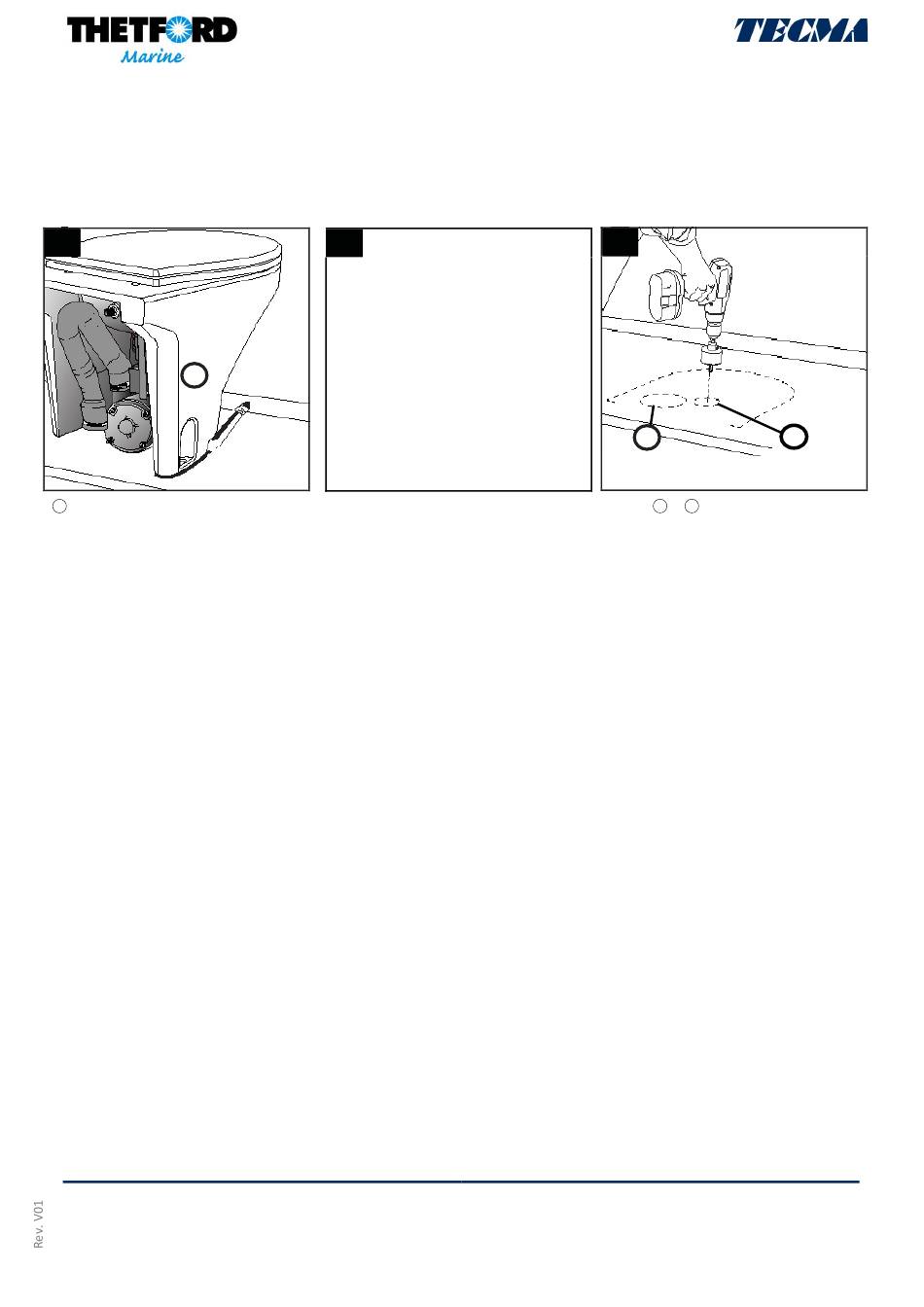 THETFORD
Marine

TECMA

Rev. V01