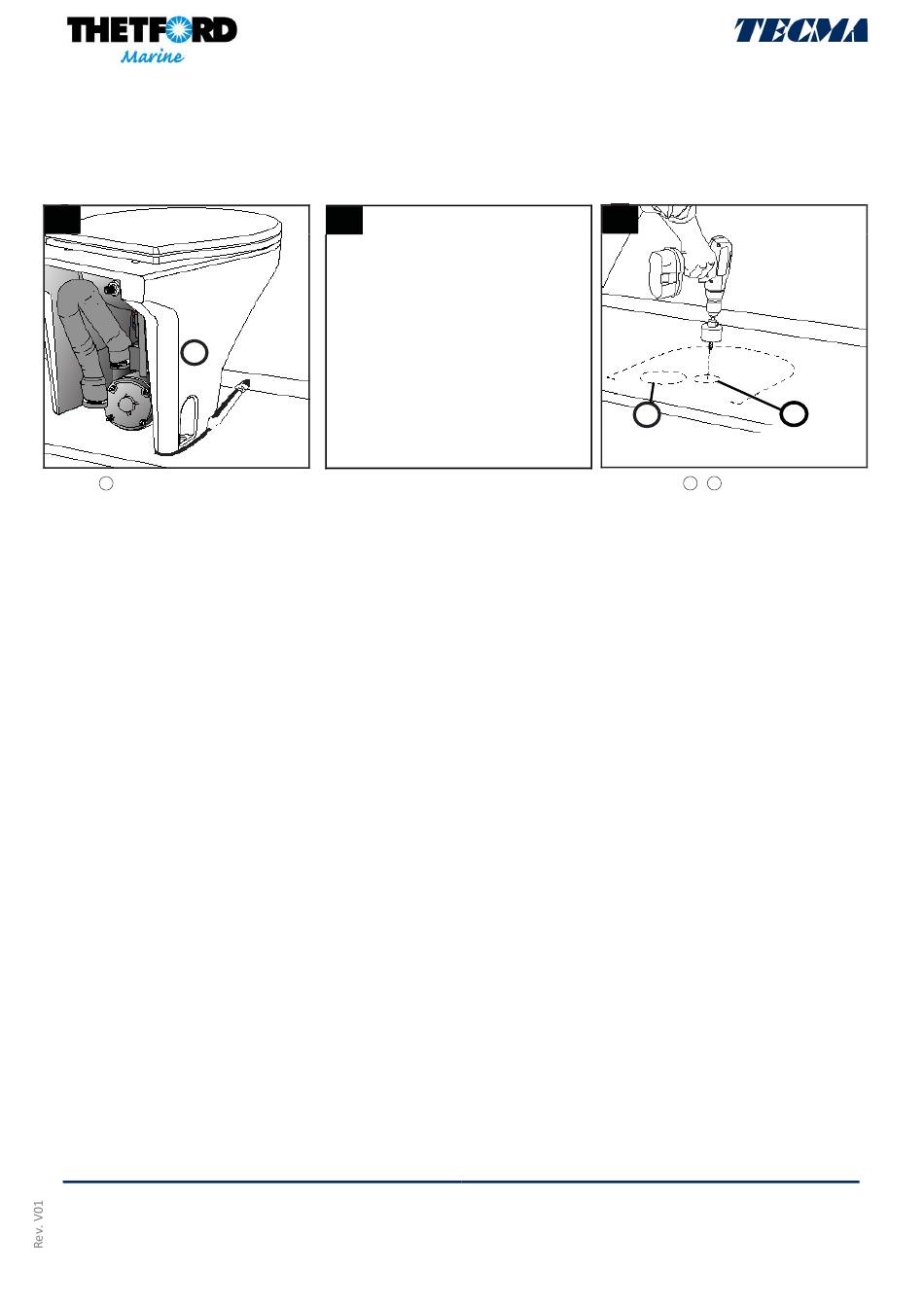 THETFORD
Marine

TECMA

Rev. V01