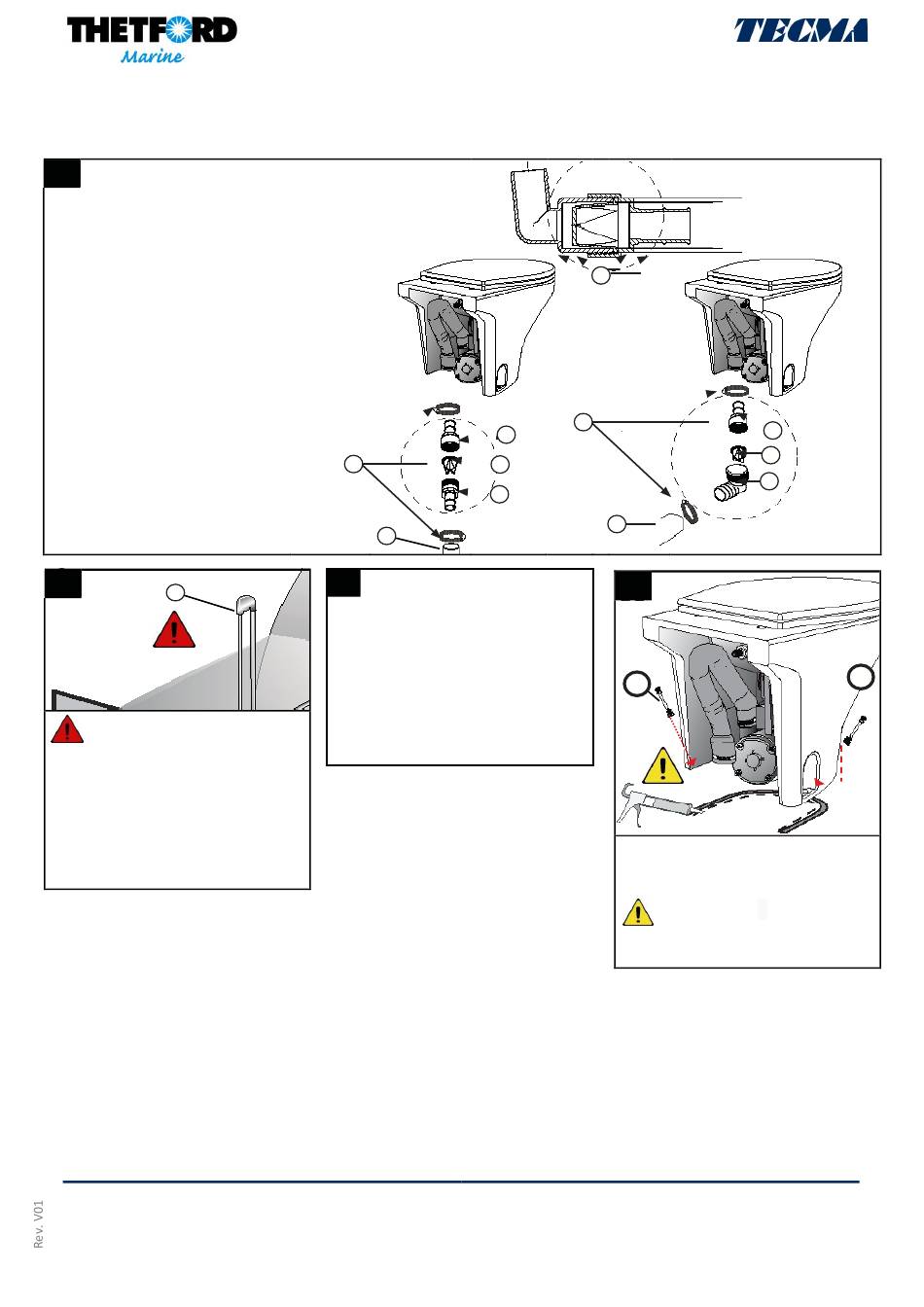 THETFORD
Marine

TECMA

Rev. V01