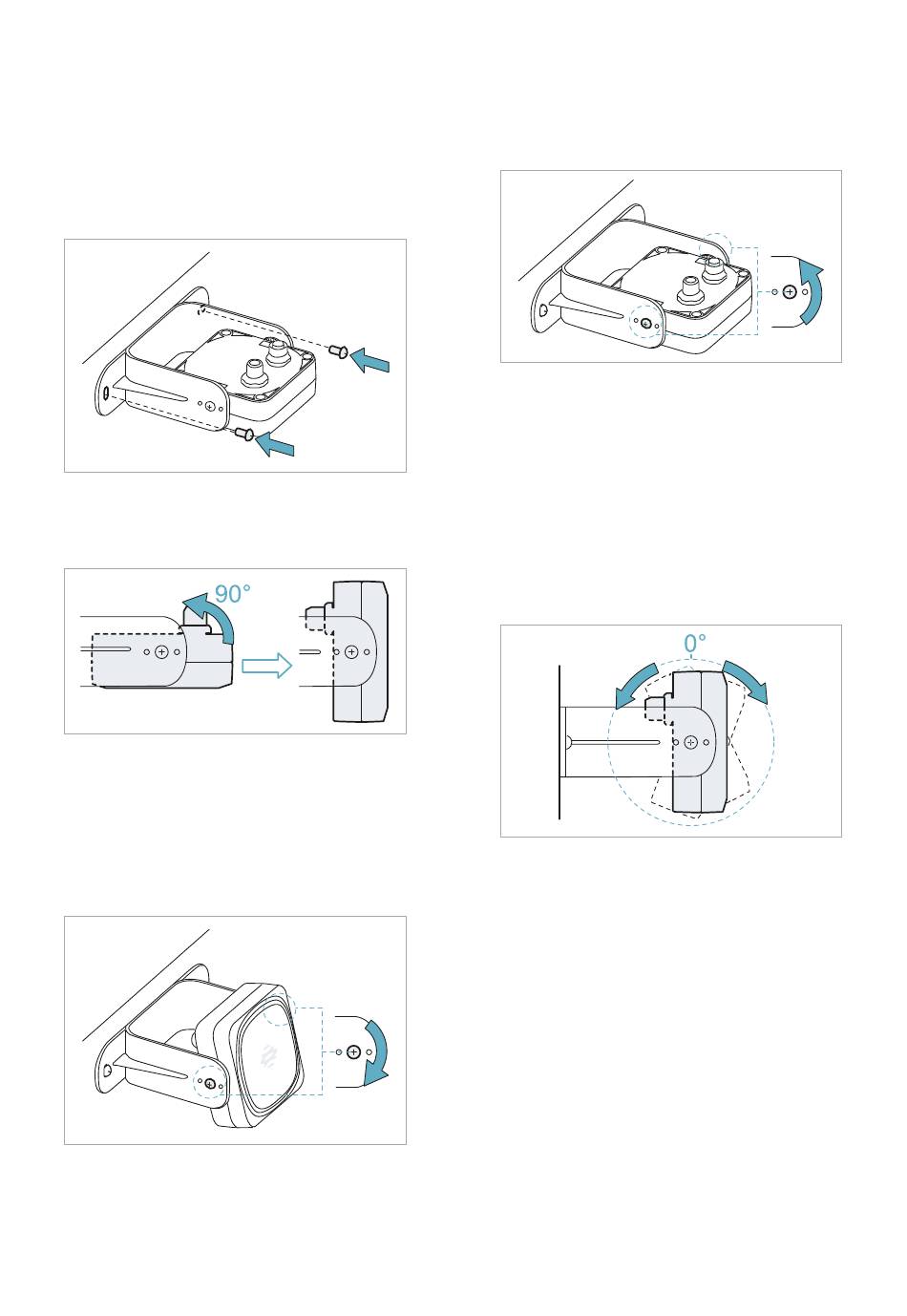 90°

0°