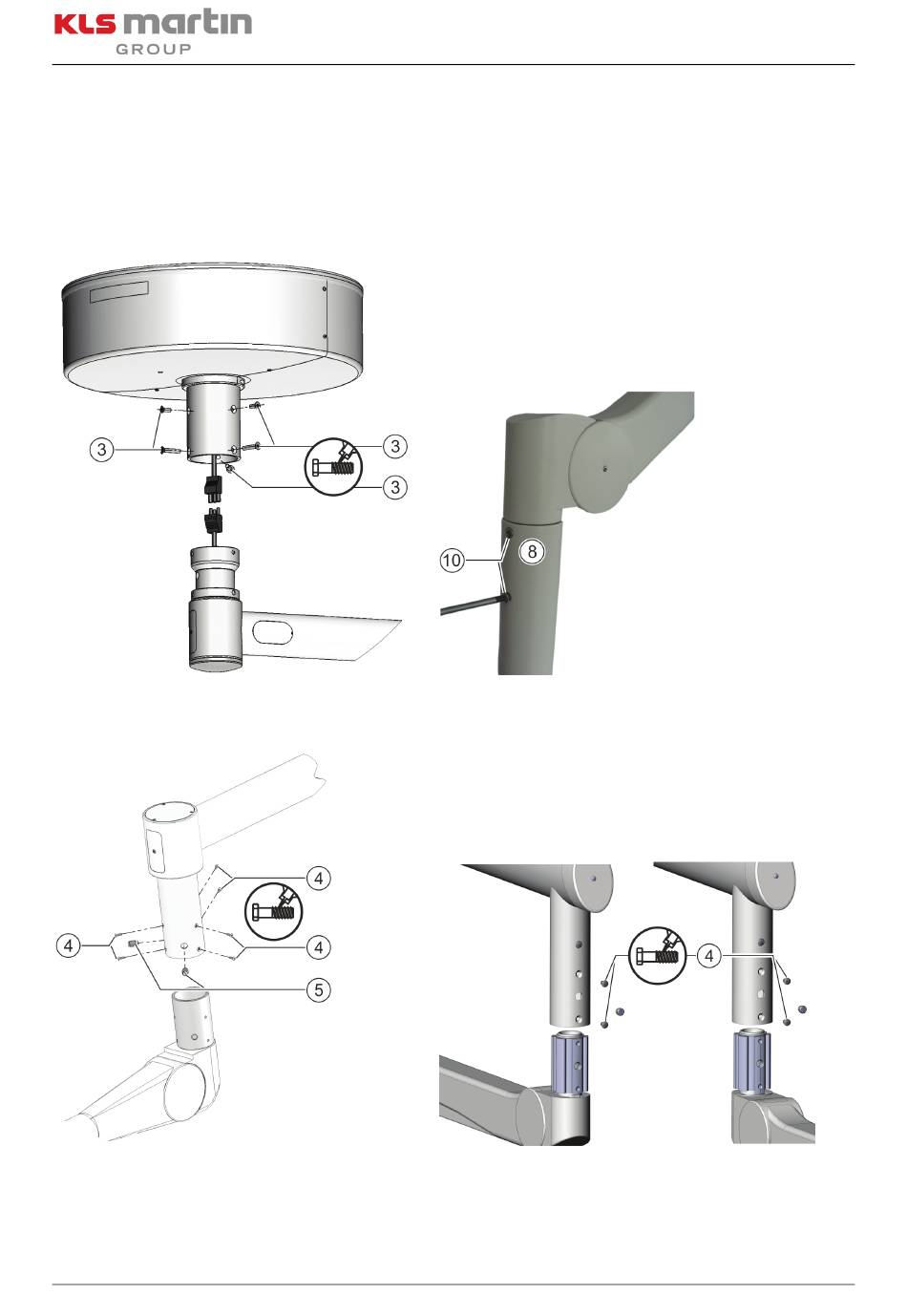 KLS martin
GROUP

3
3
3

10
8

4
4
4
5

4