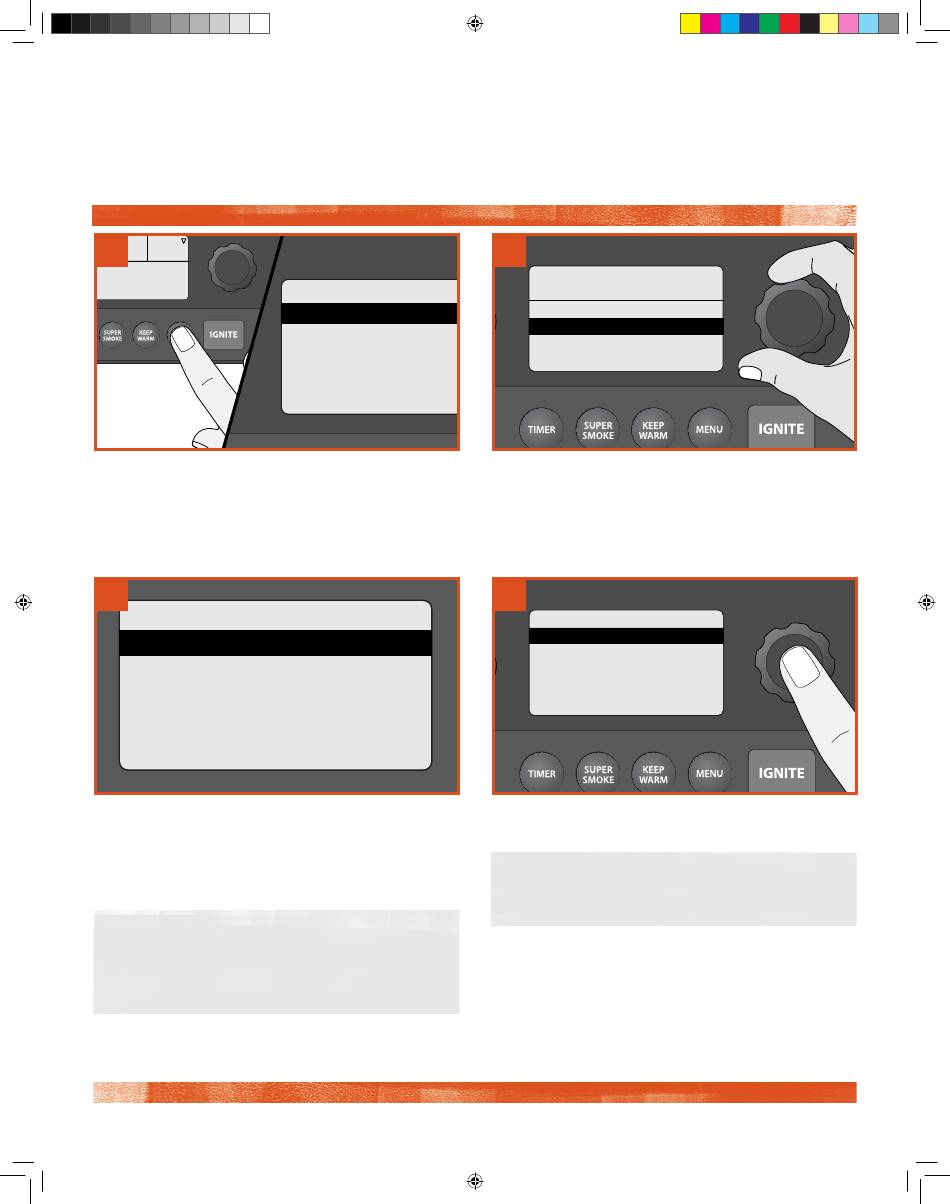 SUPER SMOKE

KEEP WARM

IGNITE

TIMER

SUPER SMOKE

KEEP WARM

MENU

IGNITE

TIMER

SUPER SMOKE

KEEP WARM

MENU

IGNITE