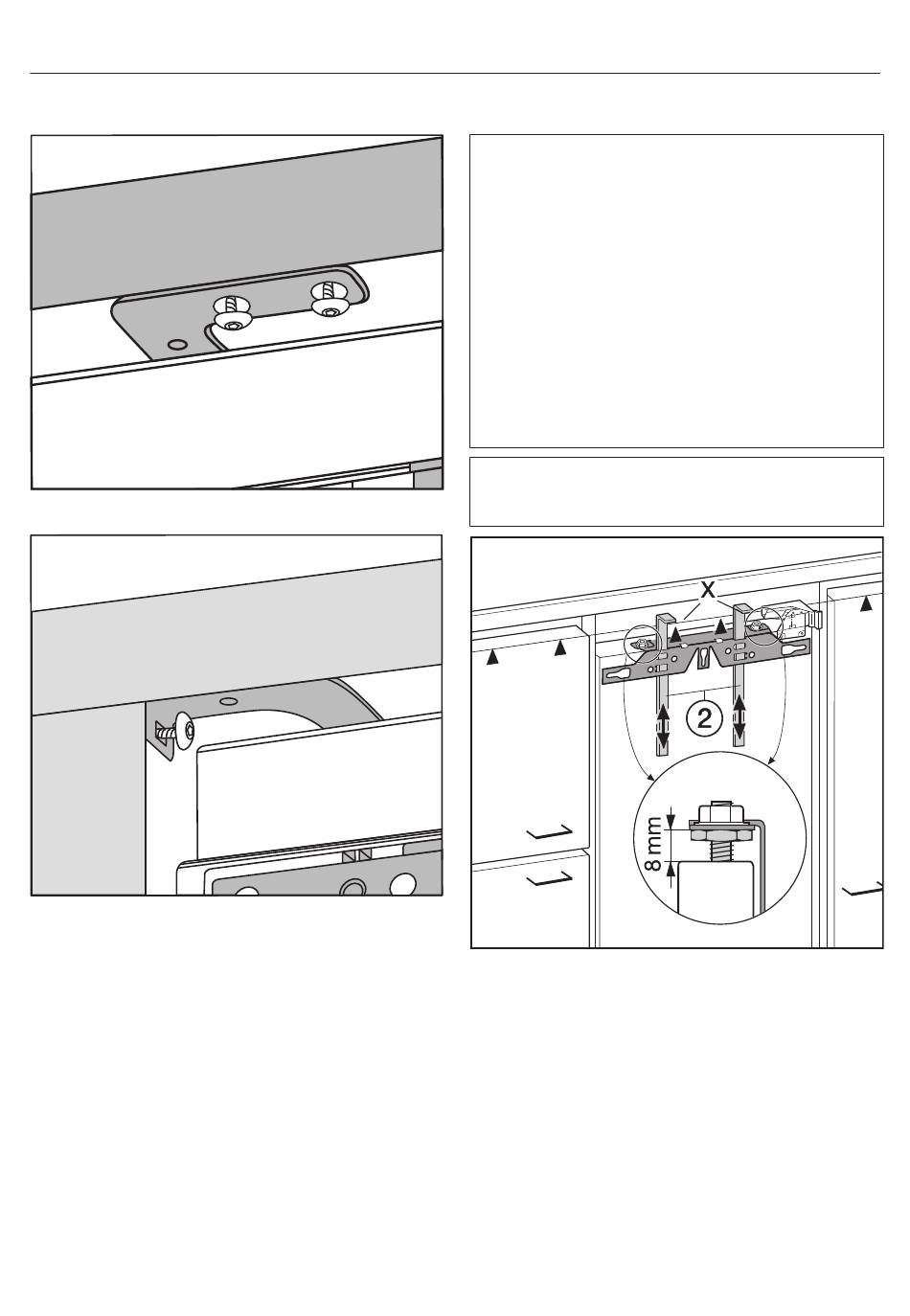 X

2

8 mm