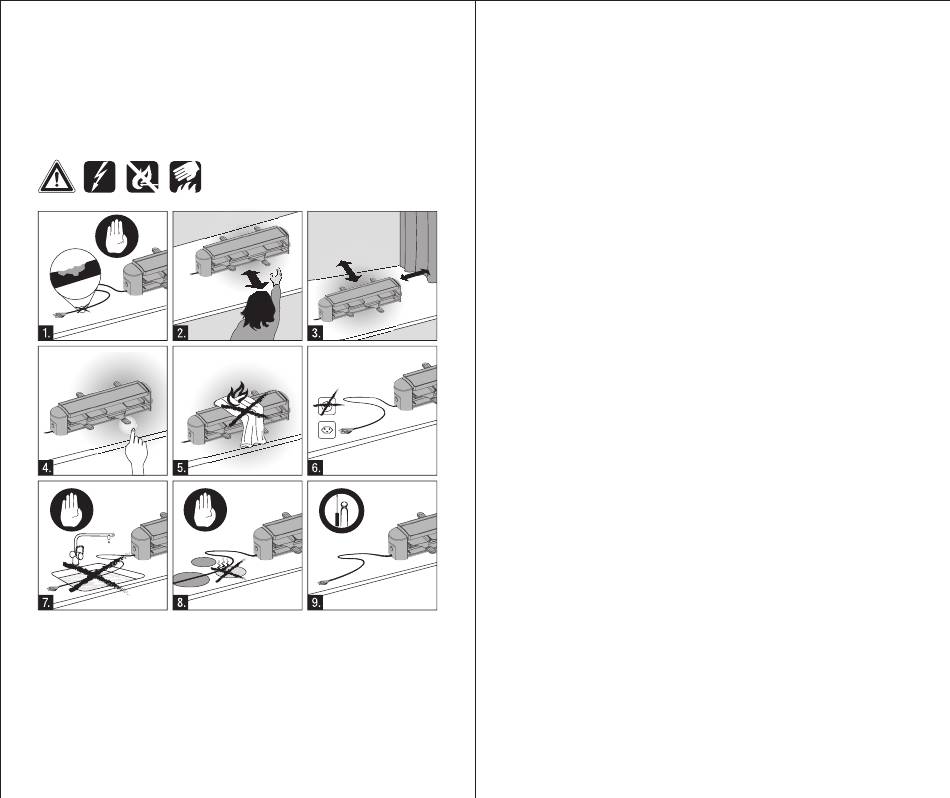 1.

2.

3.

4.

5.

6.

7.

8.

9.