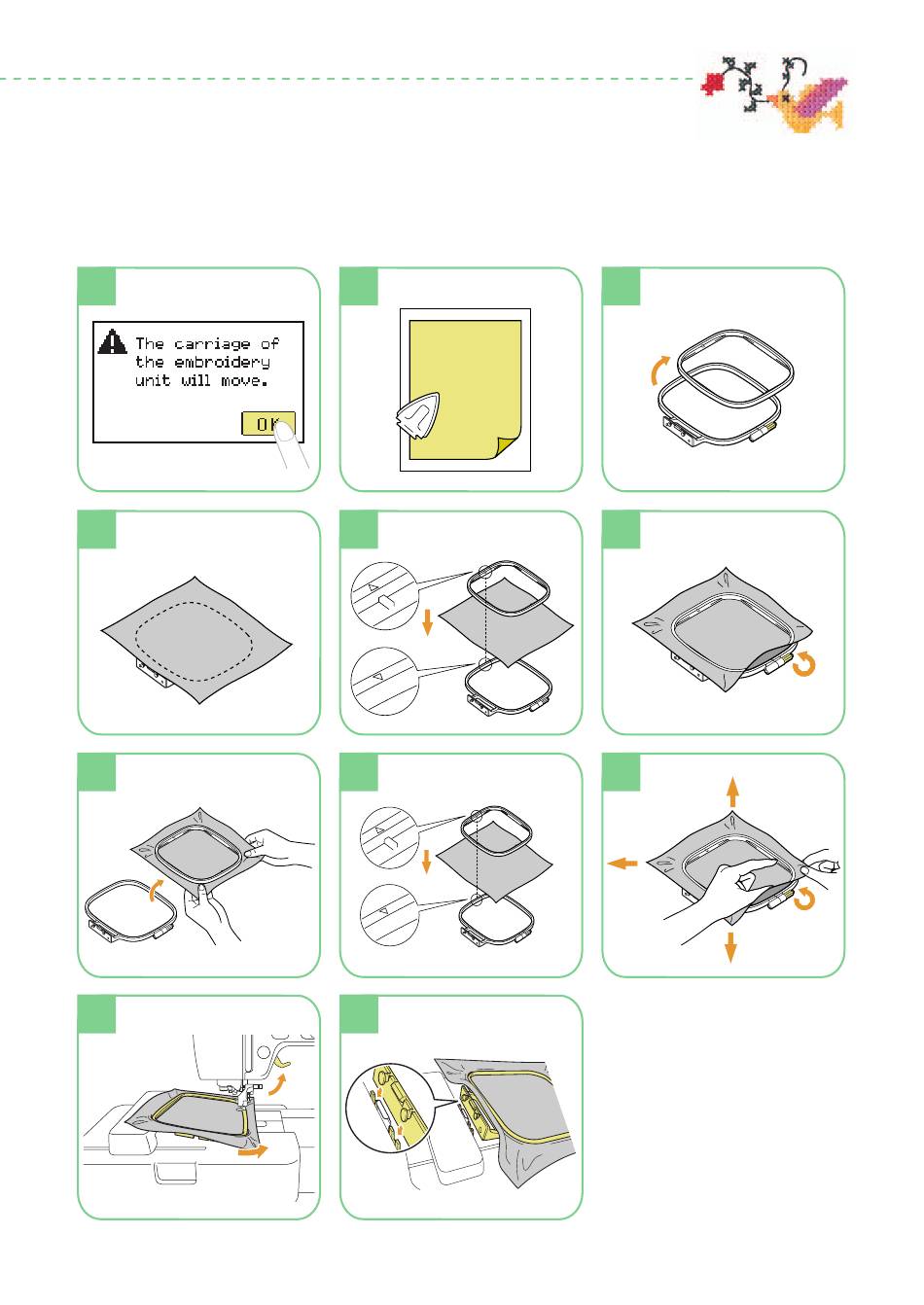 The carriage of the embroidery unit will move.

OK