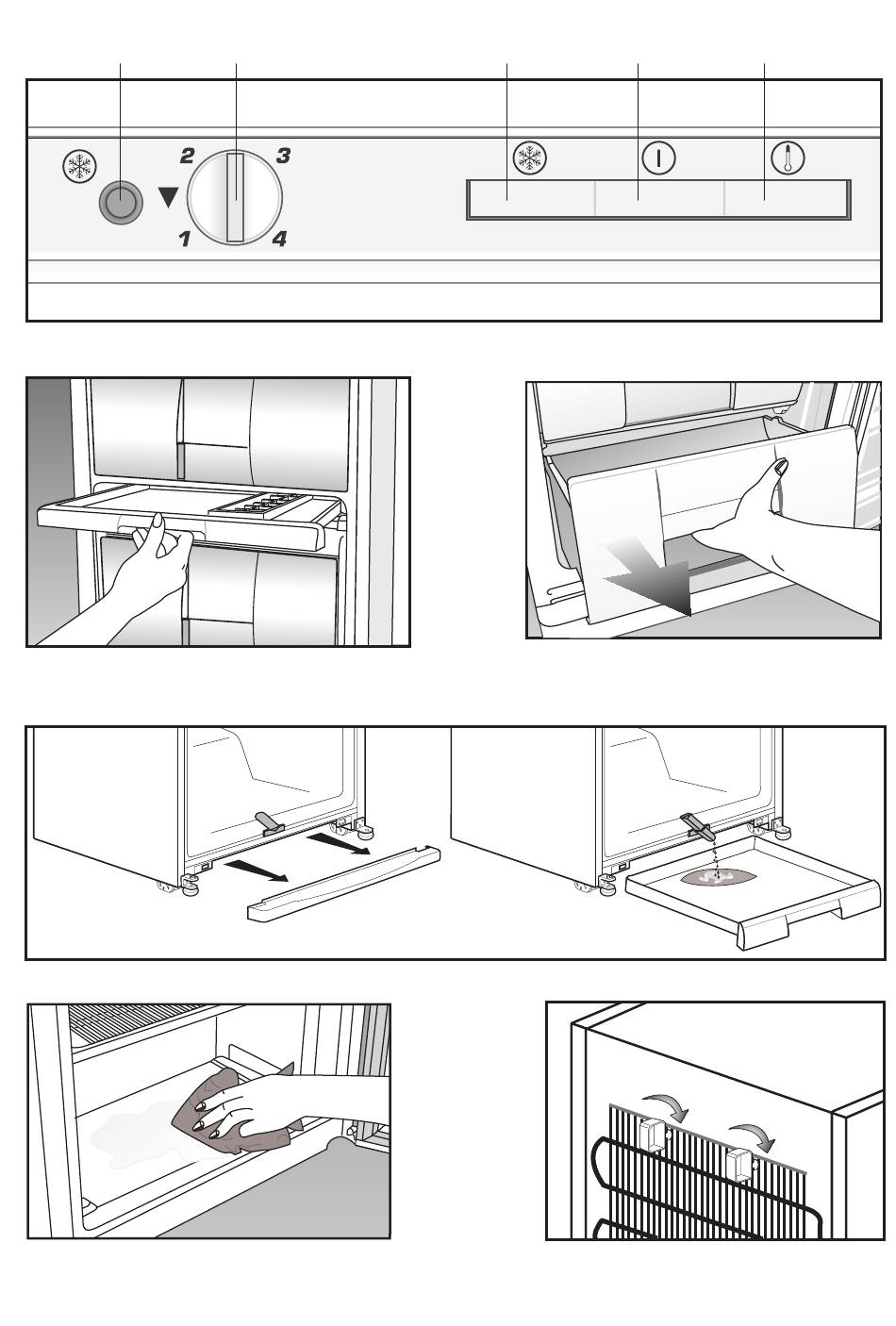 2
3
1
4