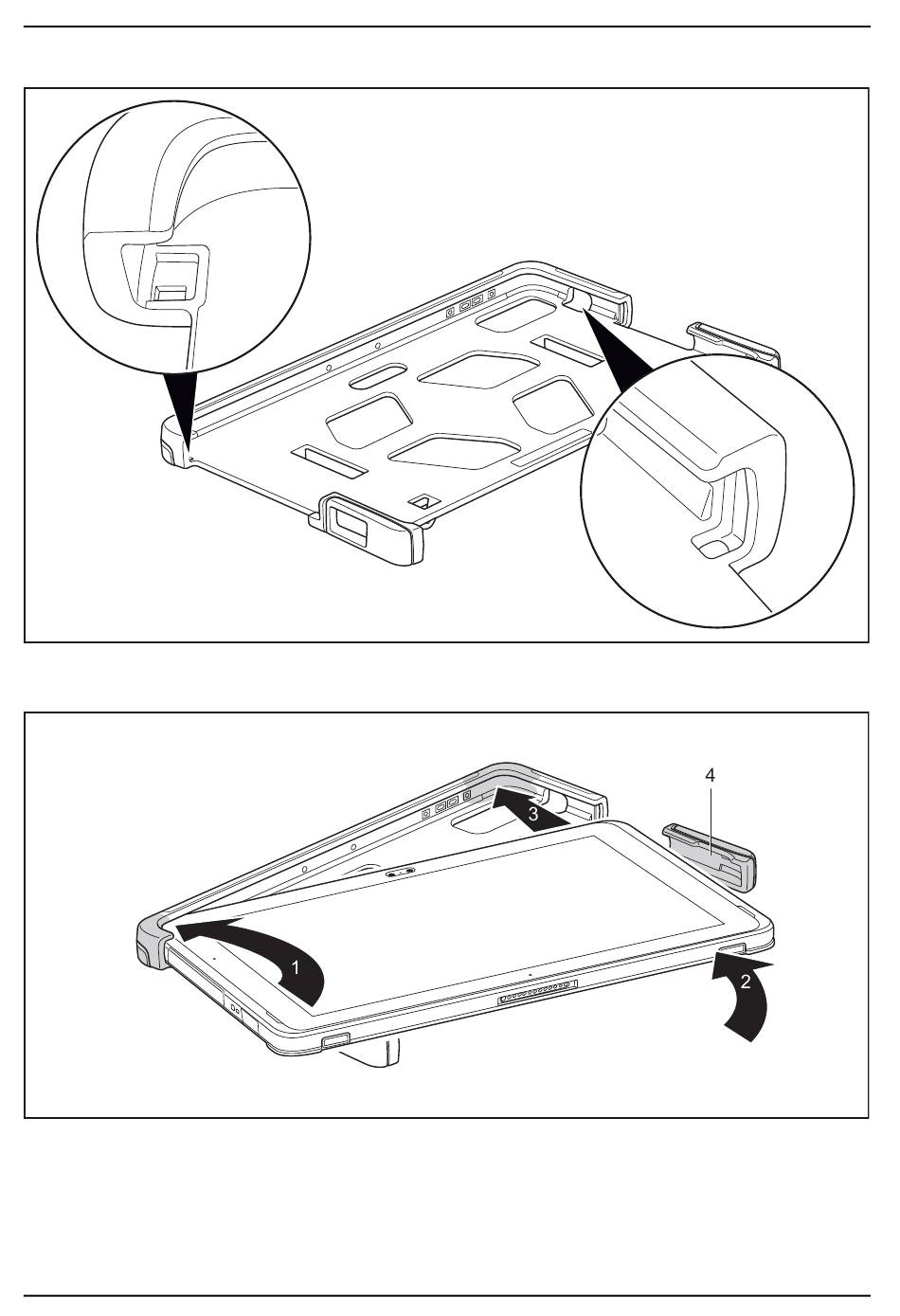 4

3

1

2