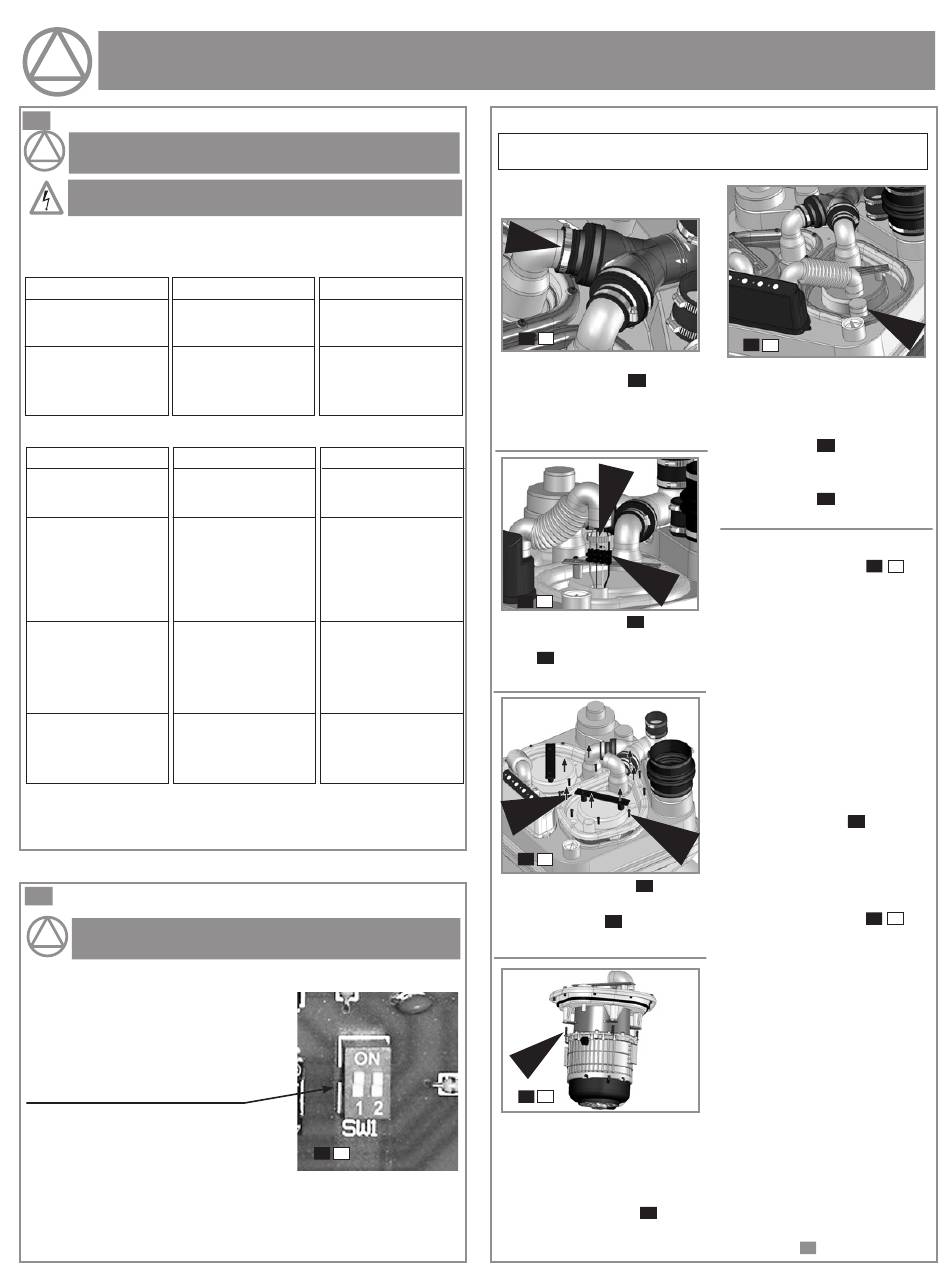 ON
1 2
SW1