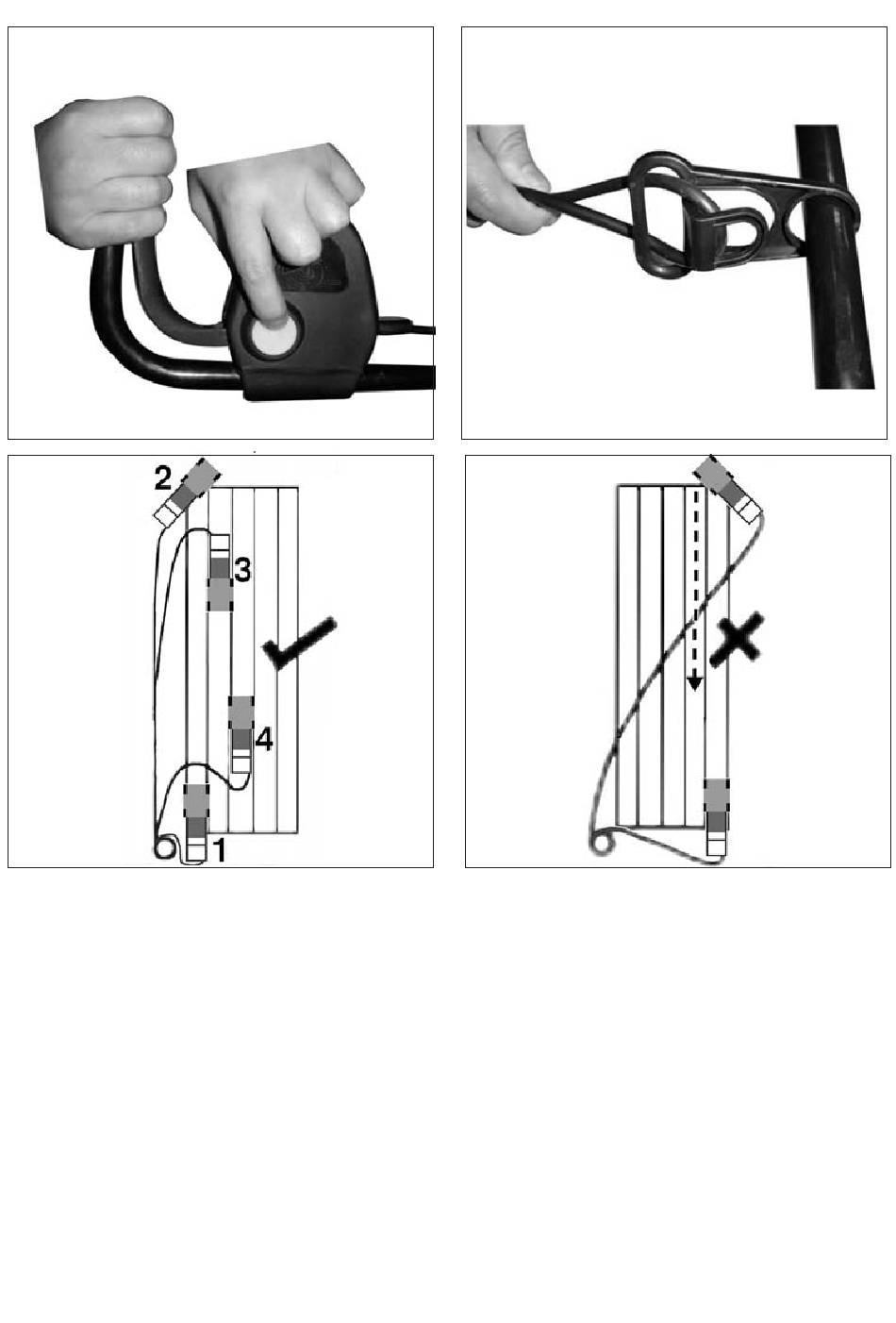 2
3
4
1