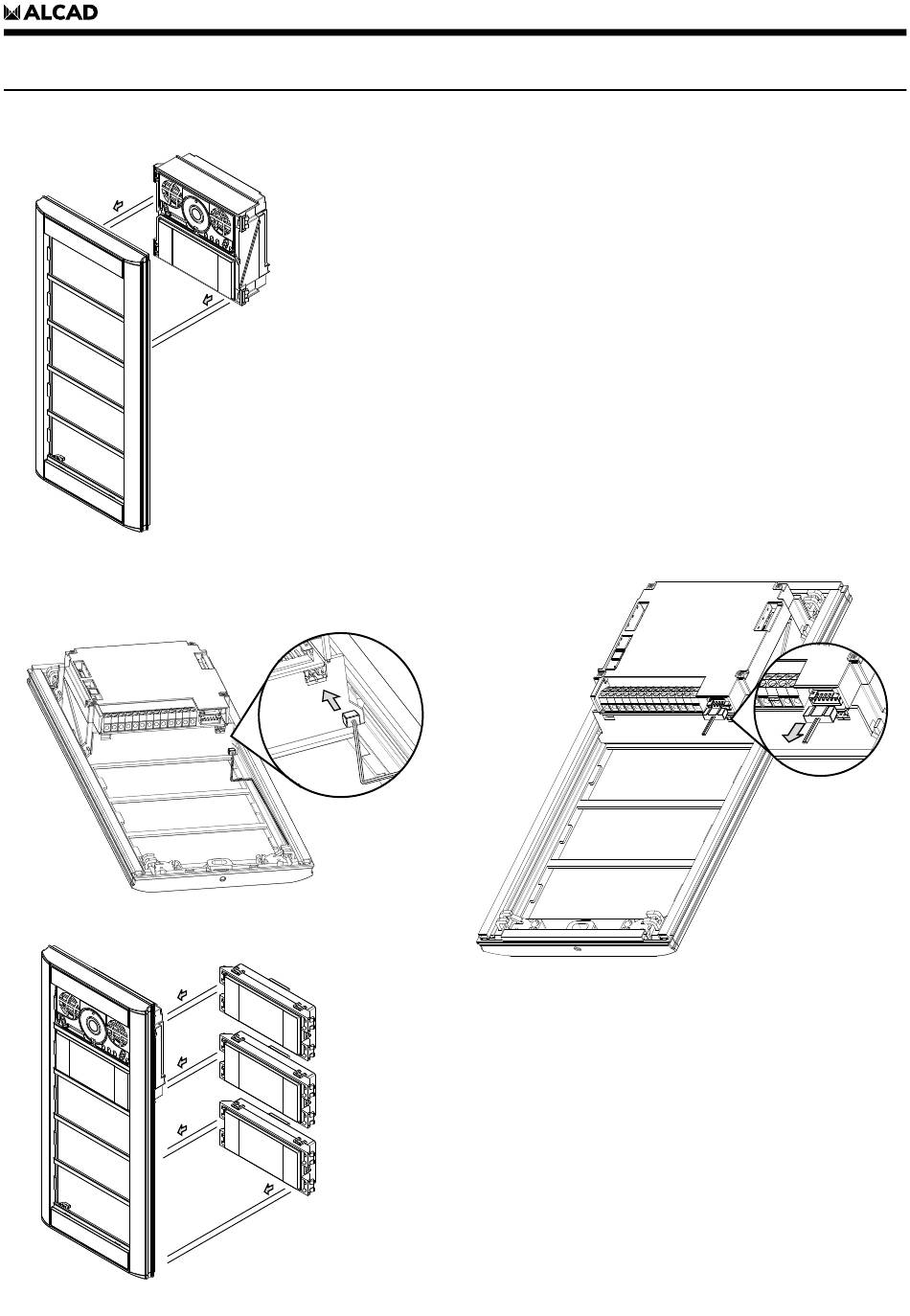 ALCAD