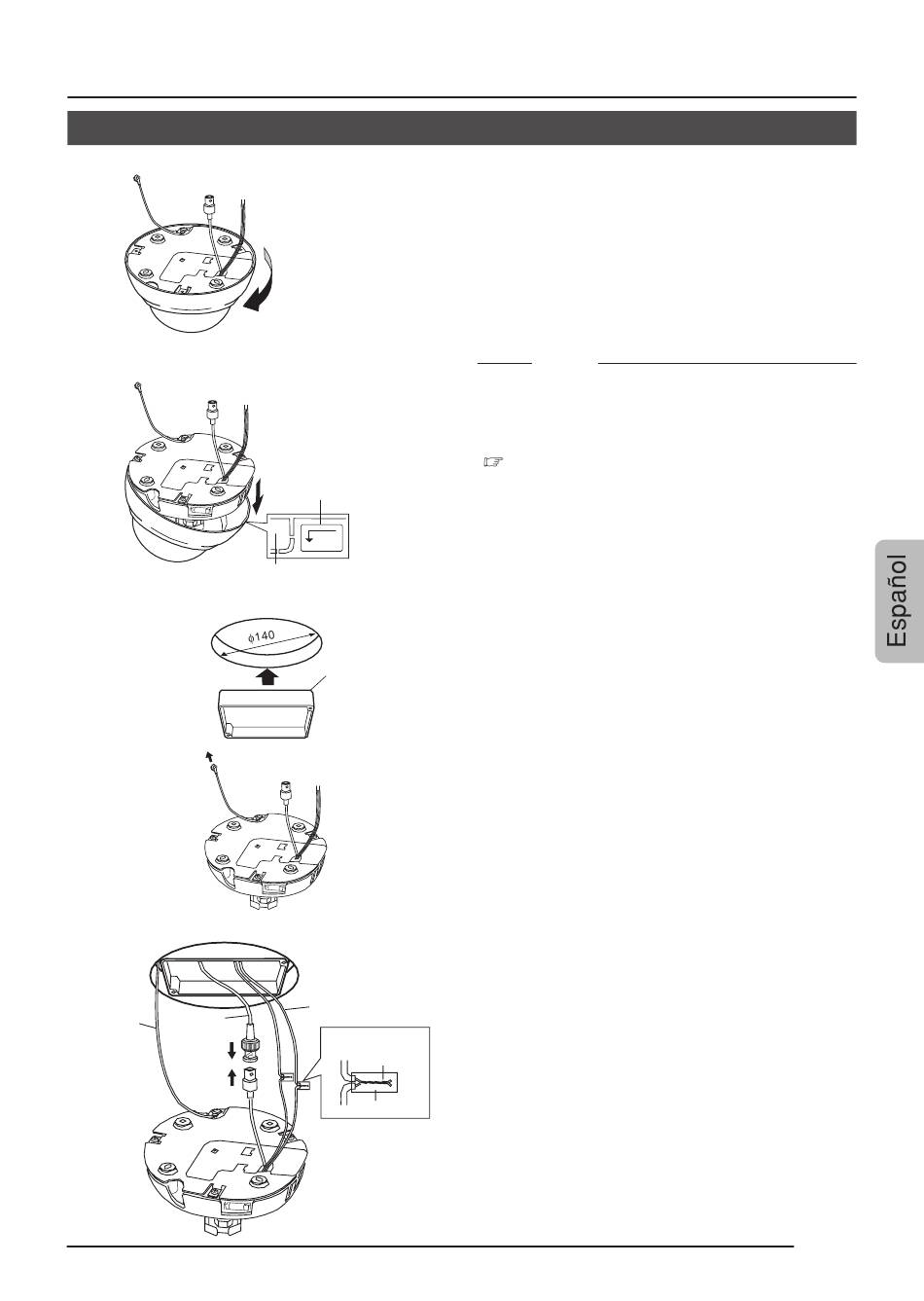 $\phi$140

Español