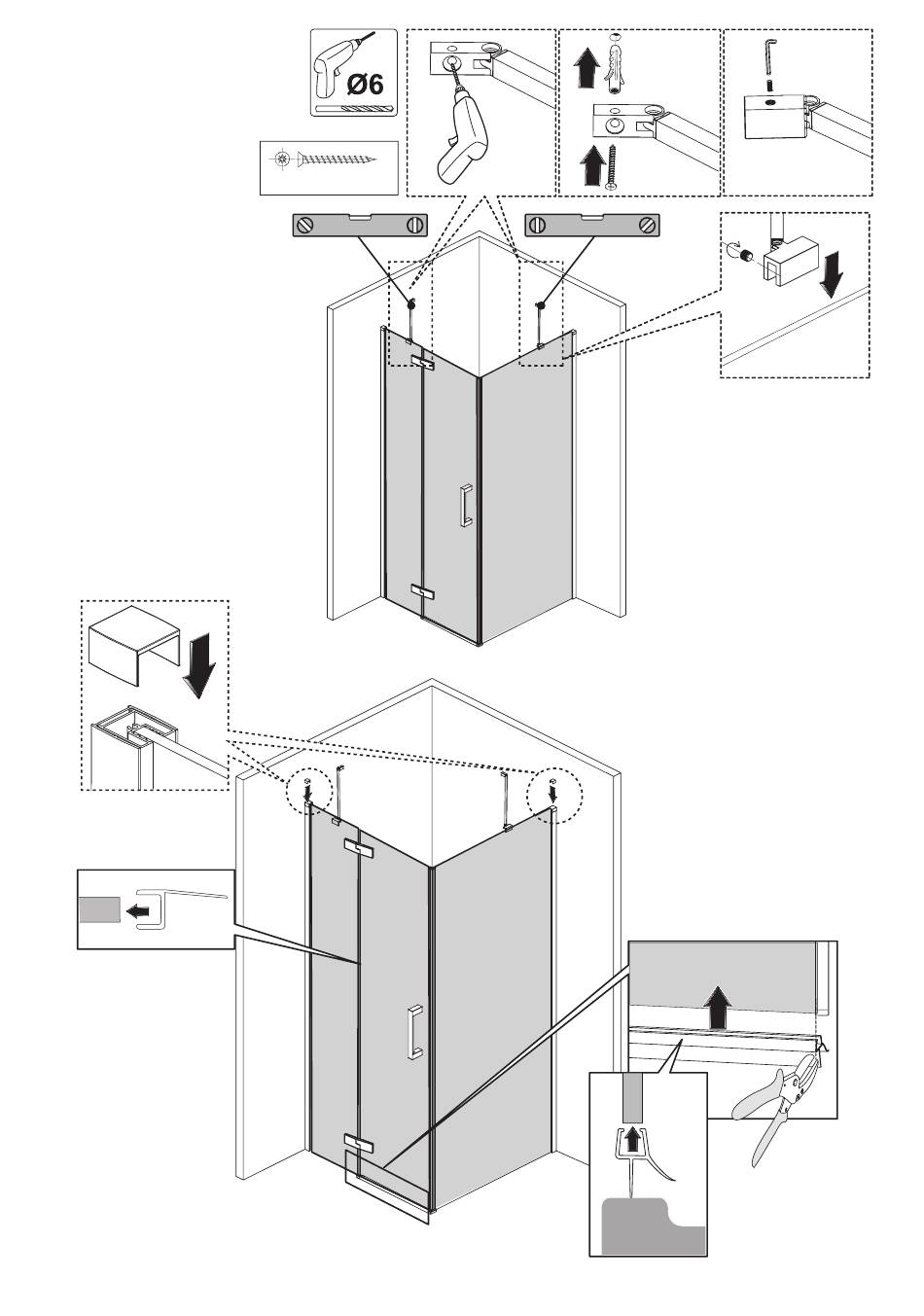 Ø6