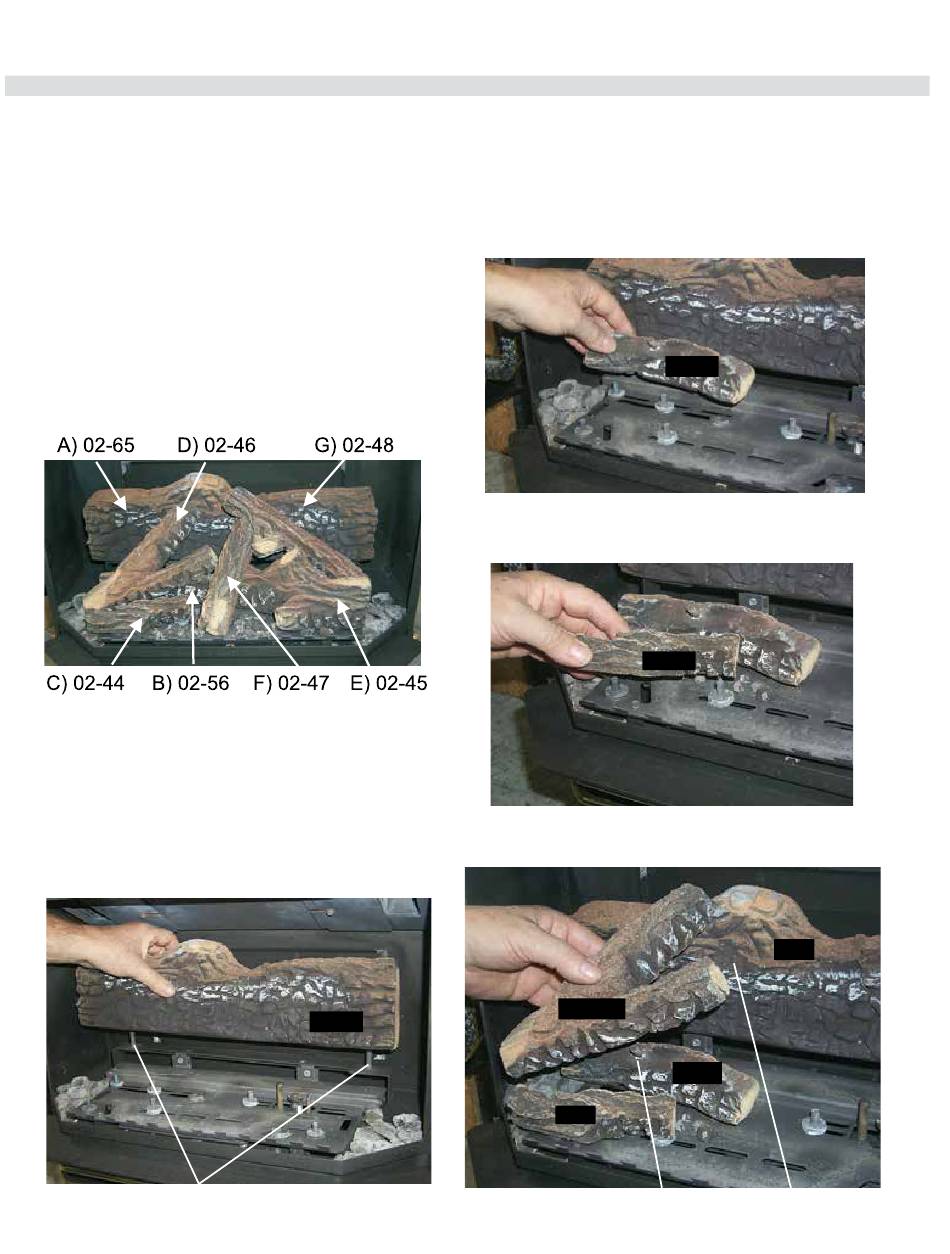 A) 02-65
D) 02-46
G) 02-48
C) 02-44
B) 02-56
F) 02-47
E) 02-45