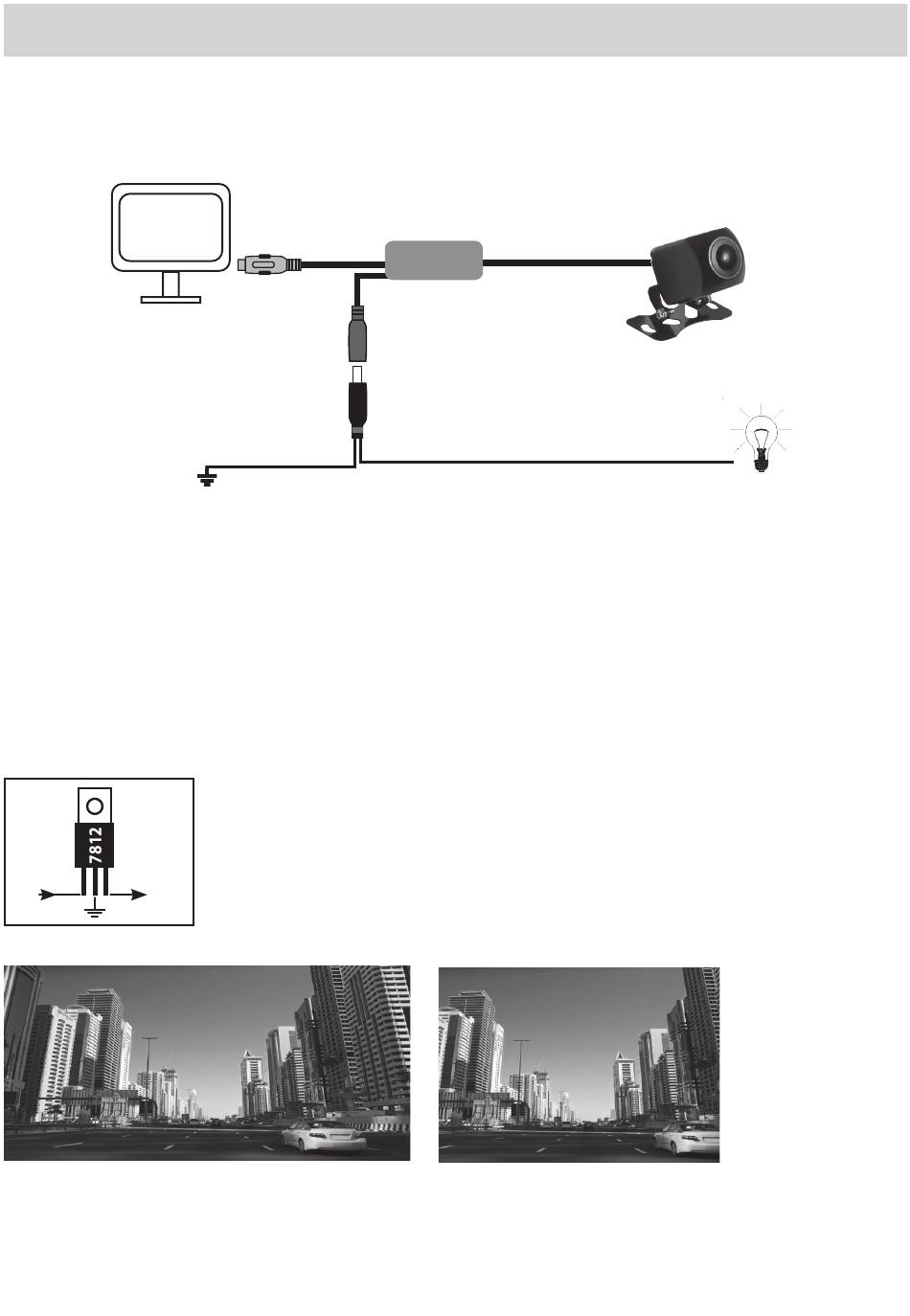 7812