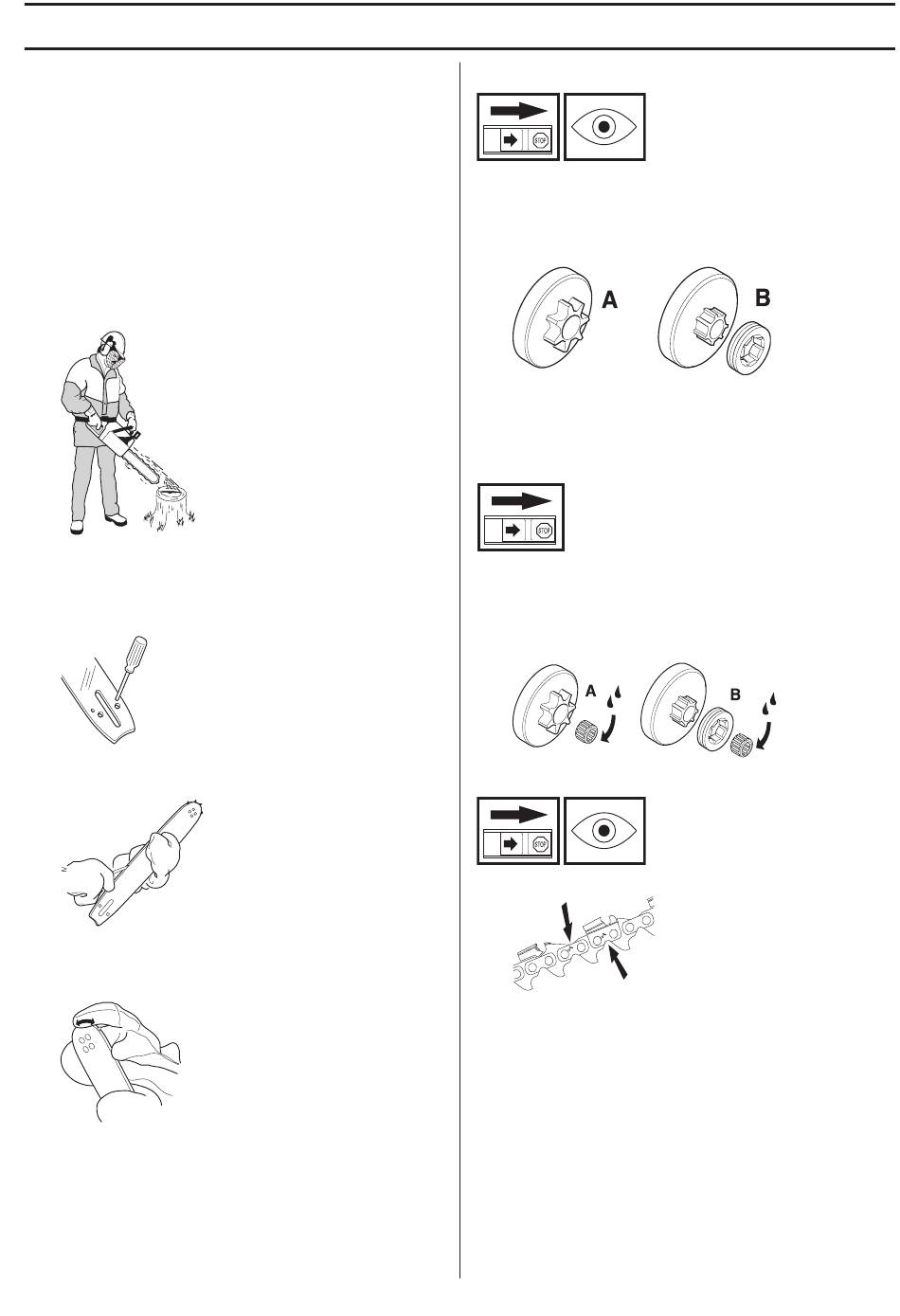 STOP

A

B

STOP

A

B

STOP