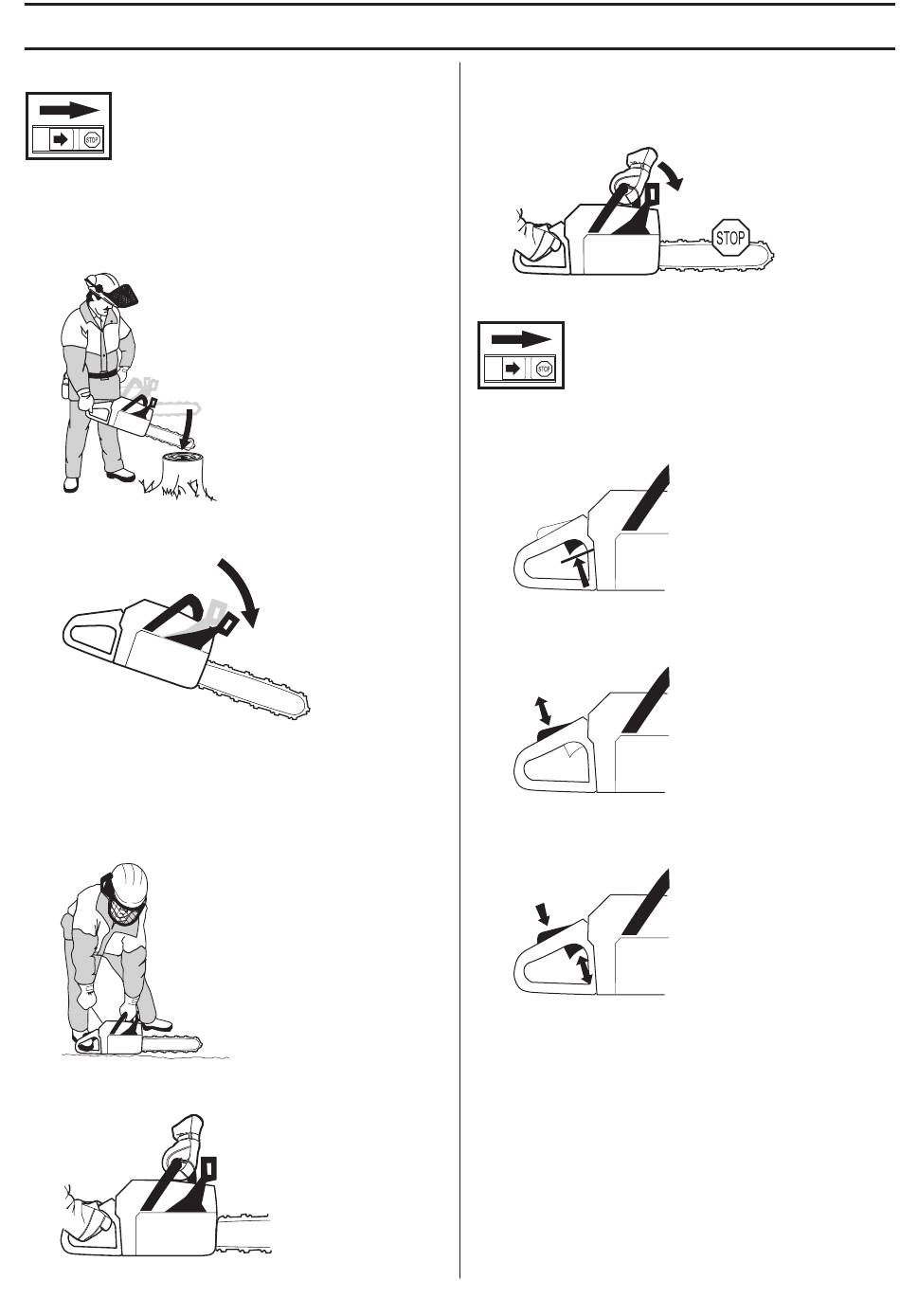 STOP

STOP

STOP