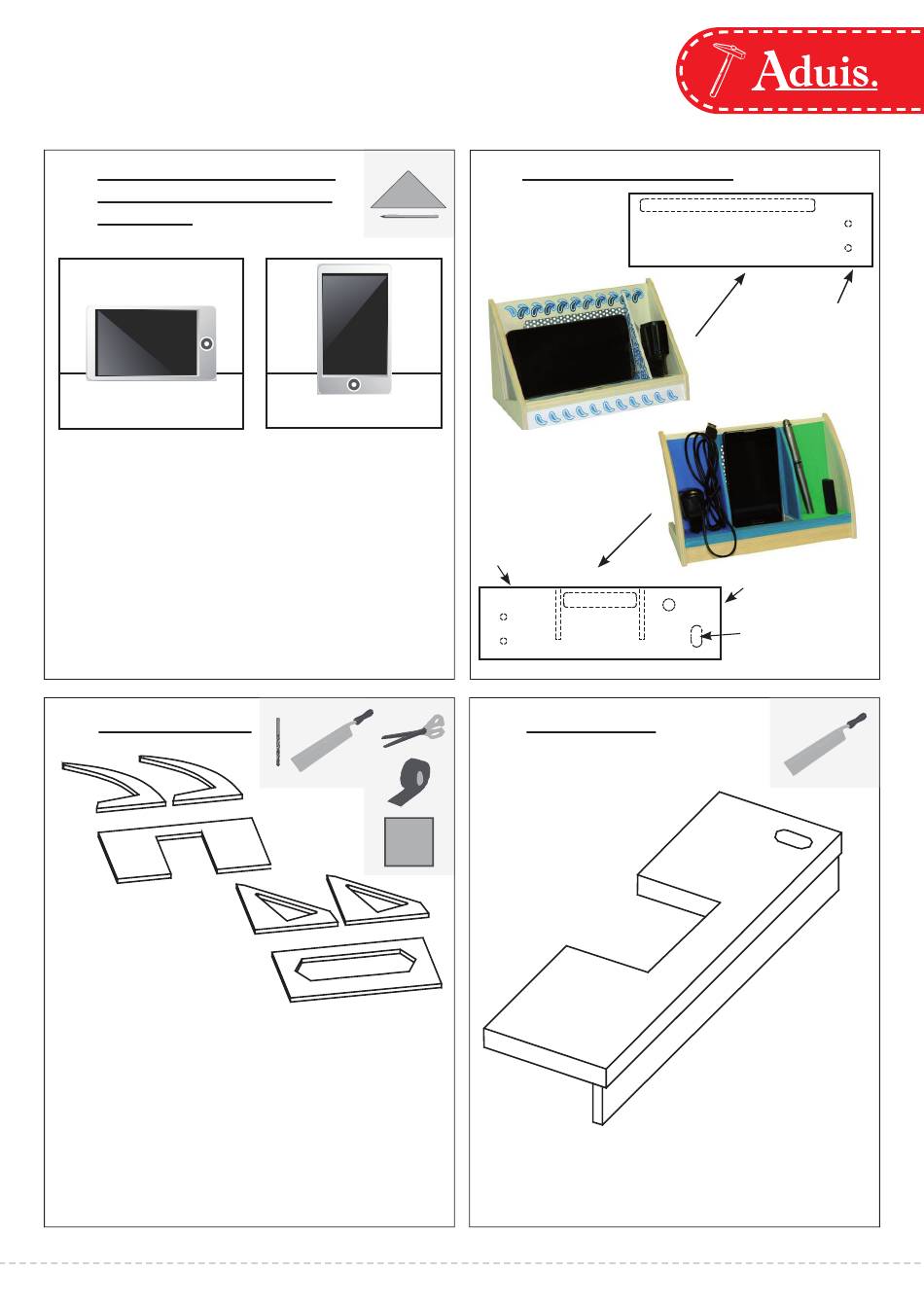 Aduis.