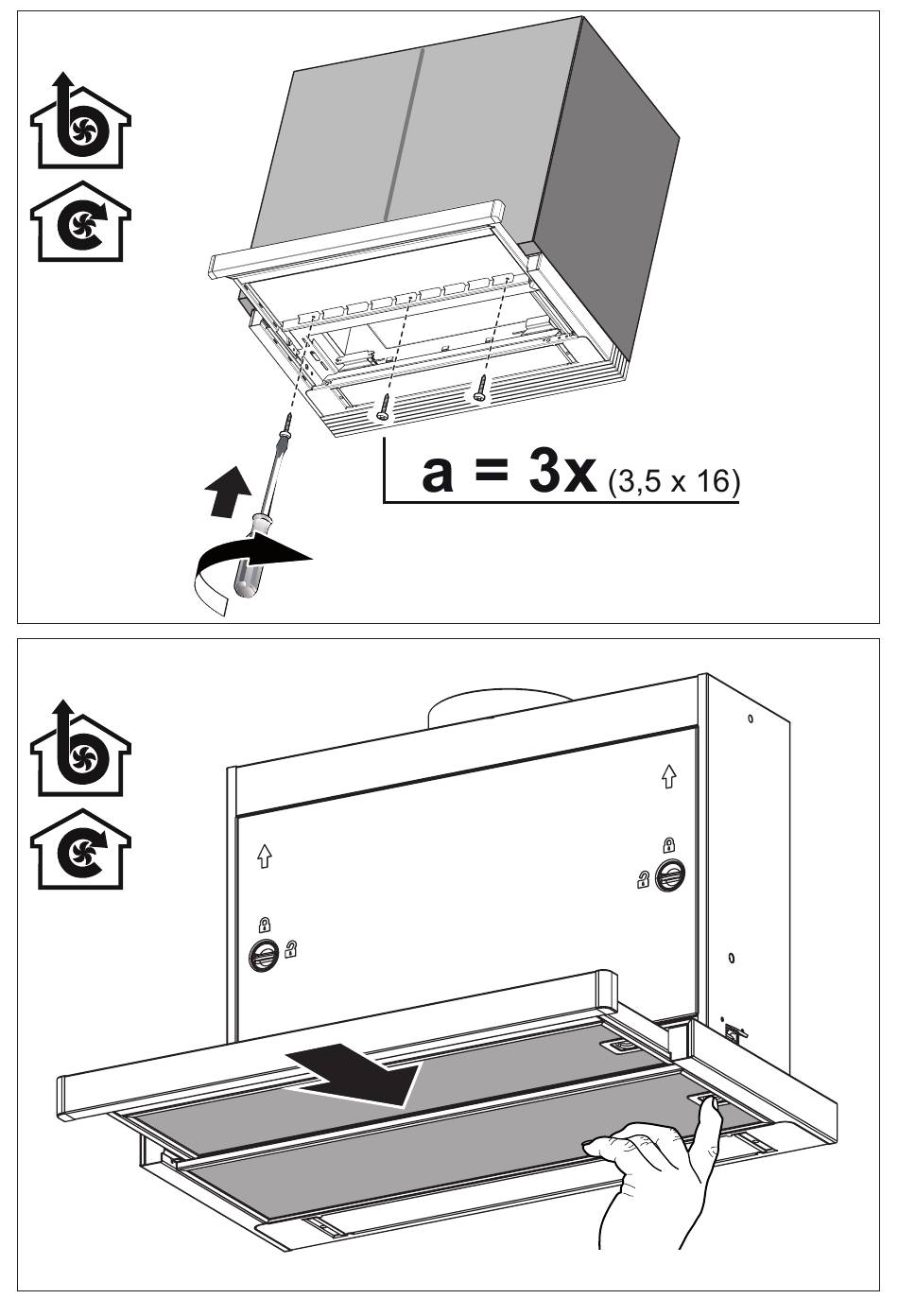 a = 3x (3,5 x 16)