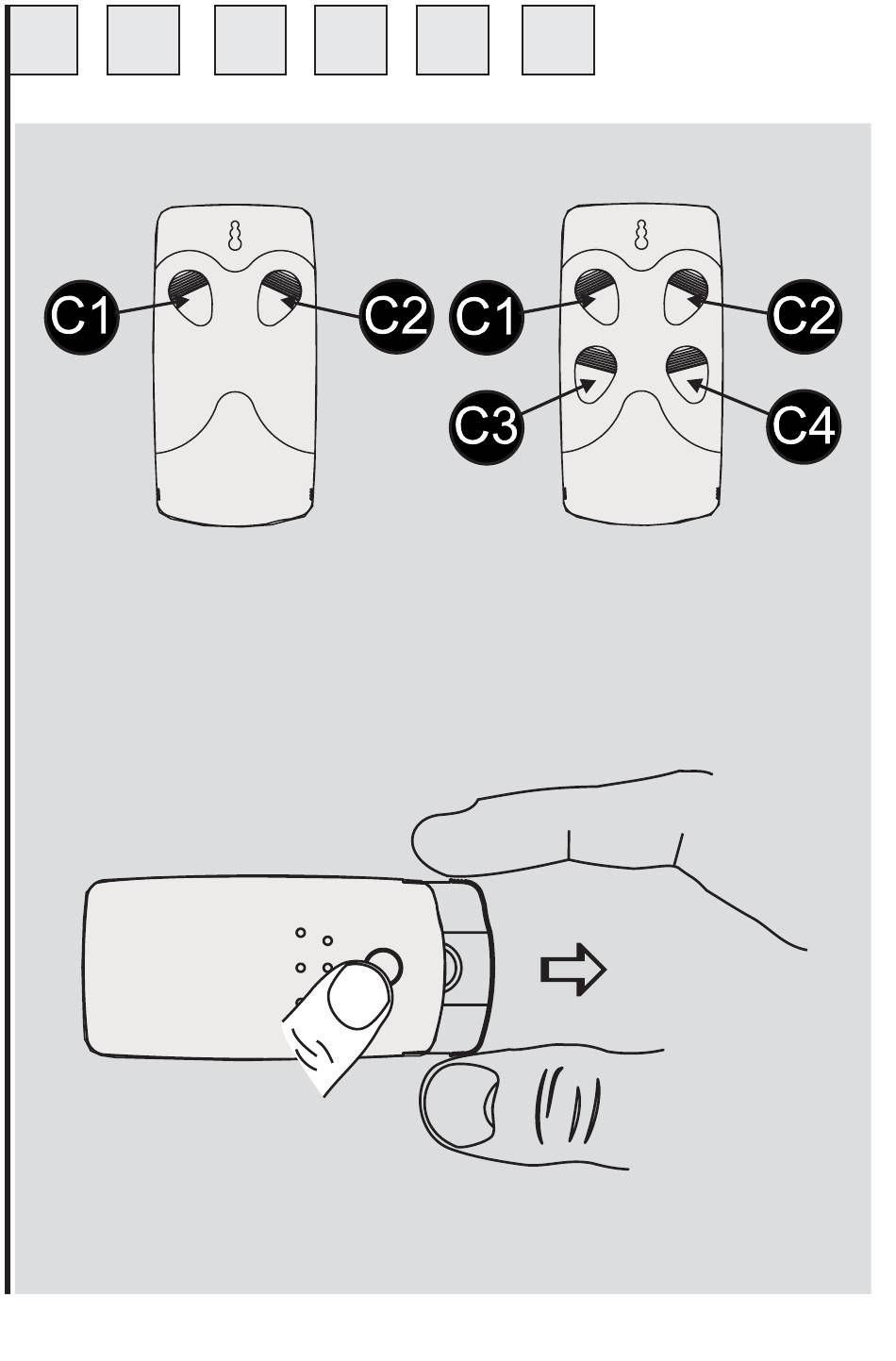 C1
C2
C1
C2
C3
C4