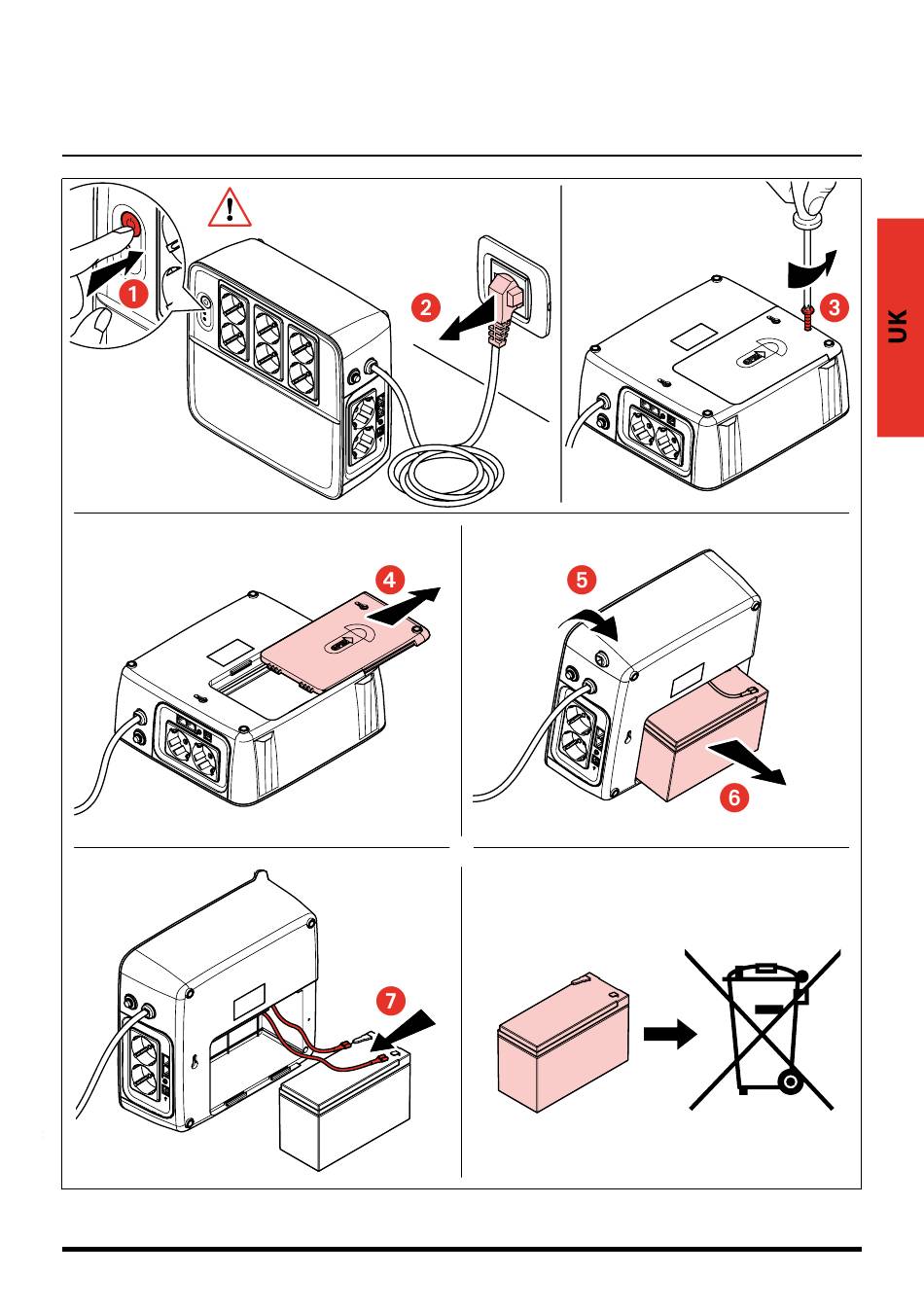 1
2
3
UK
4
5
6
7