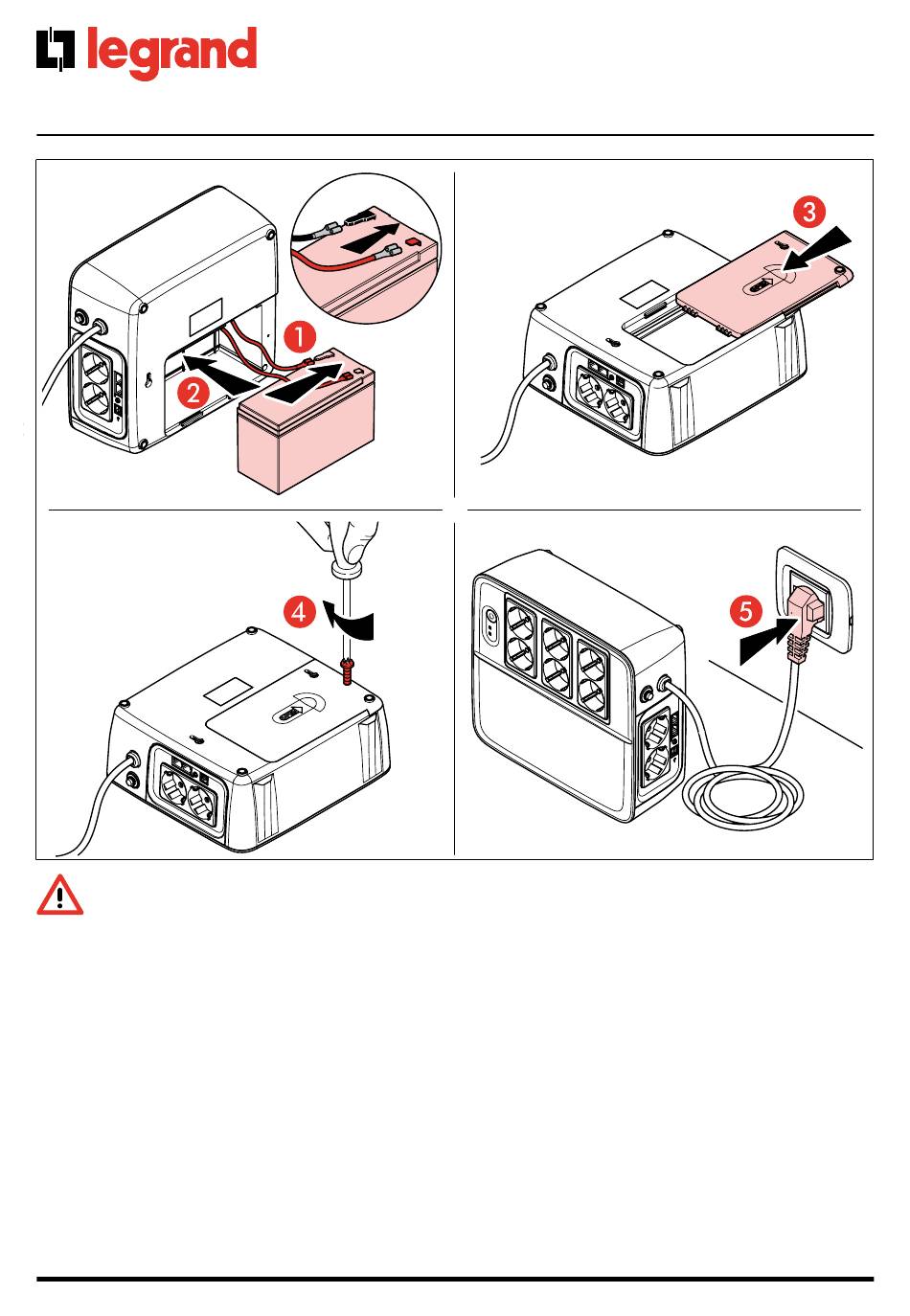 legrand

1
2
3
4
5