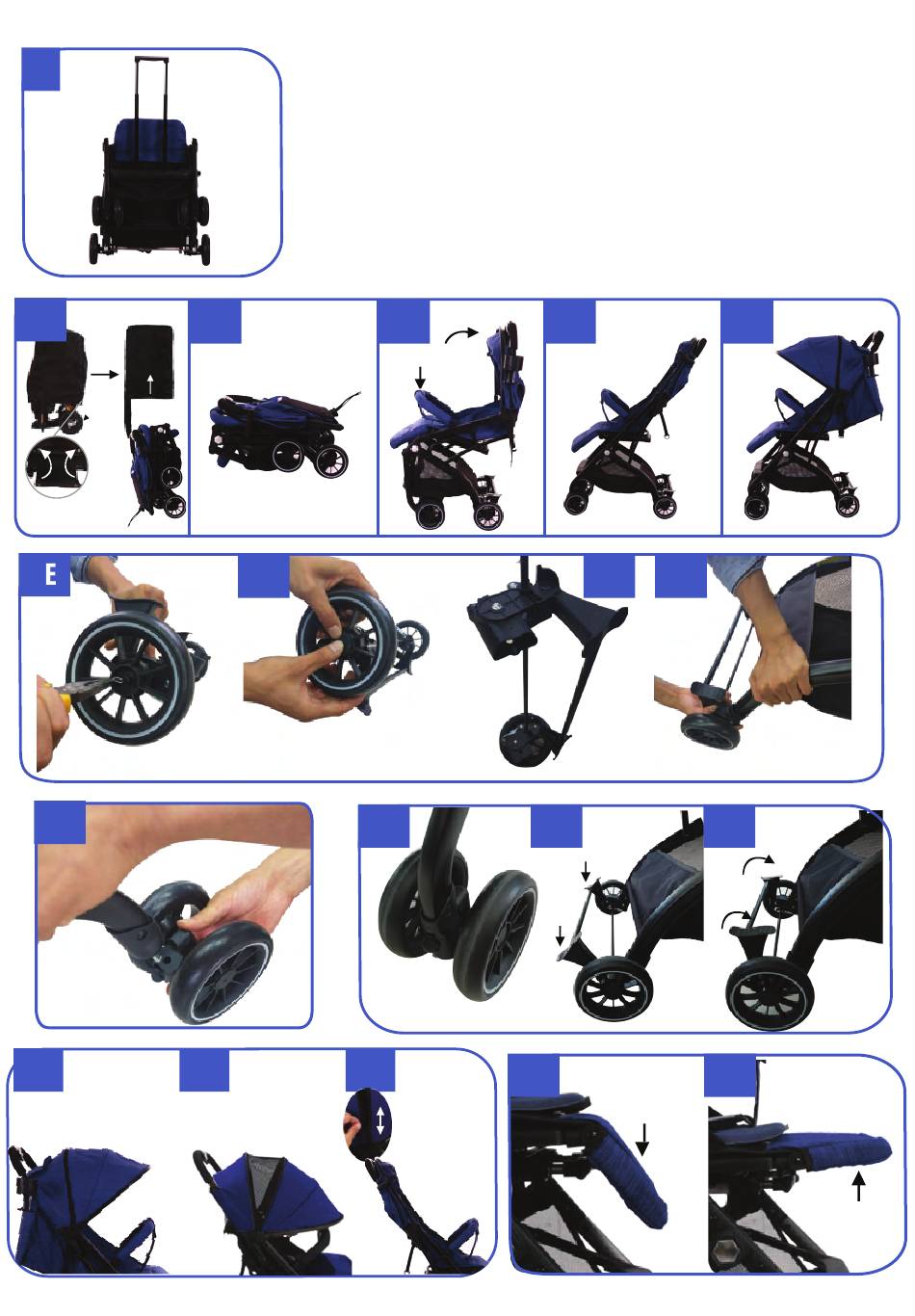 E