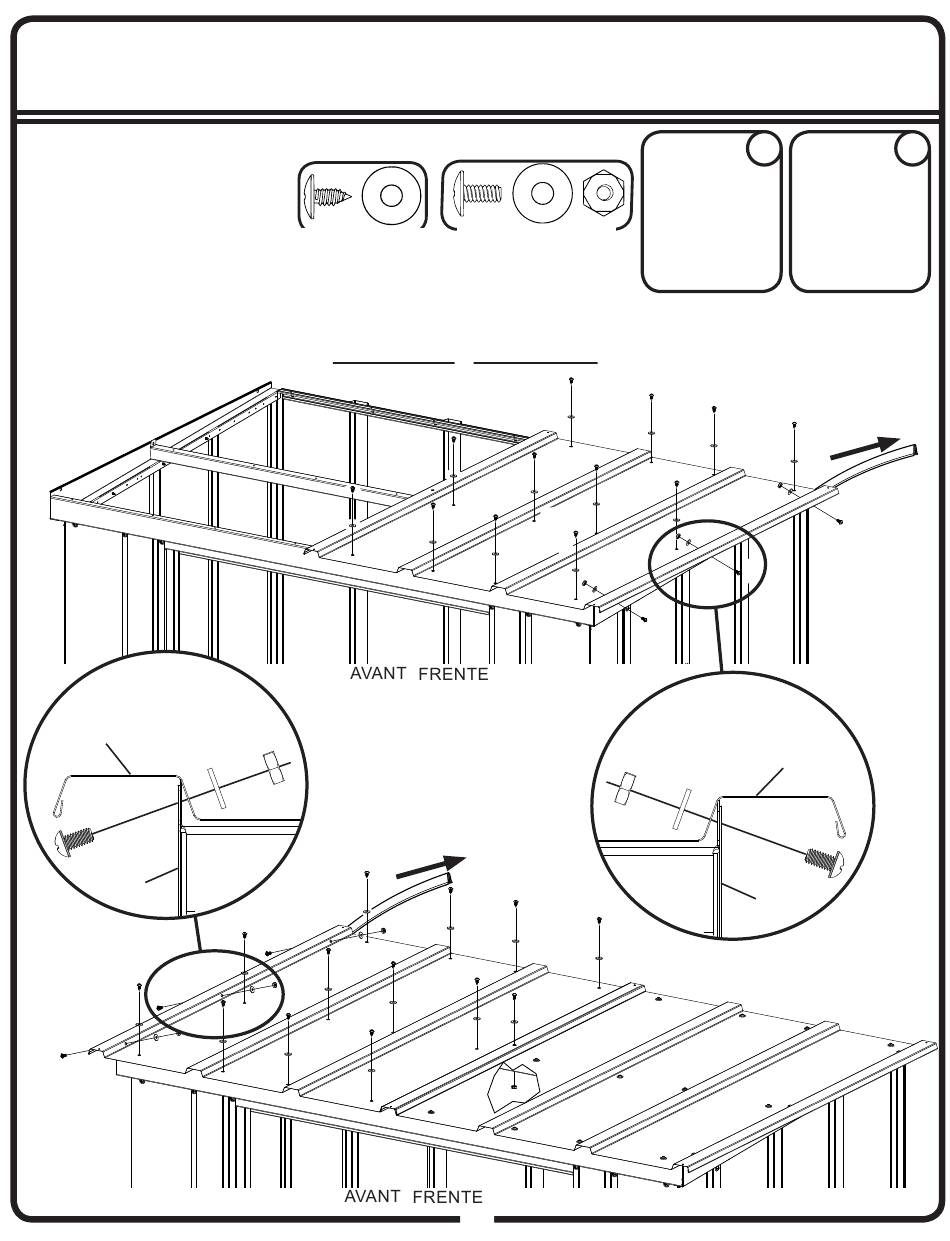 AVANT FRENTE

AVANT FRENTE