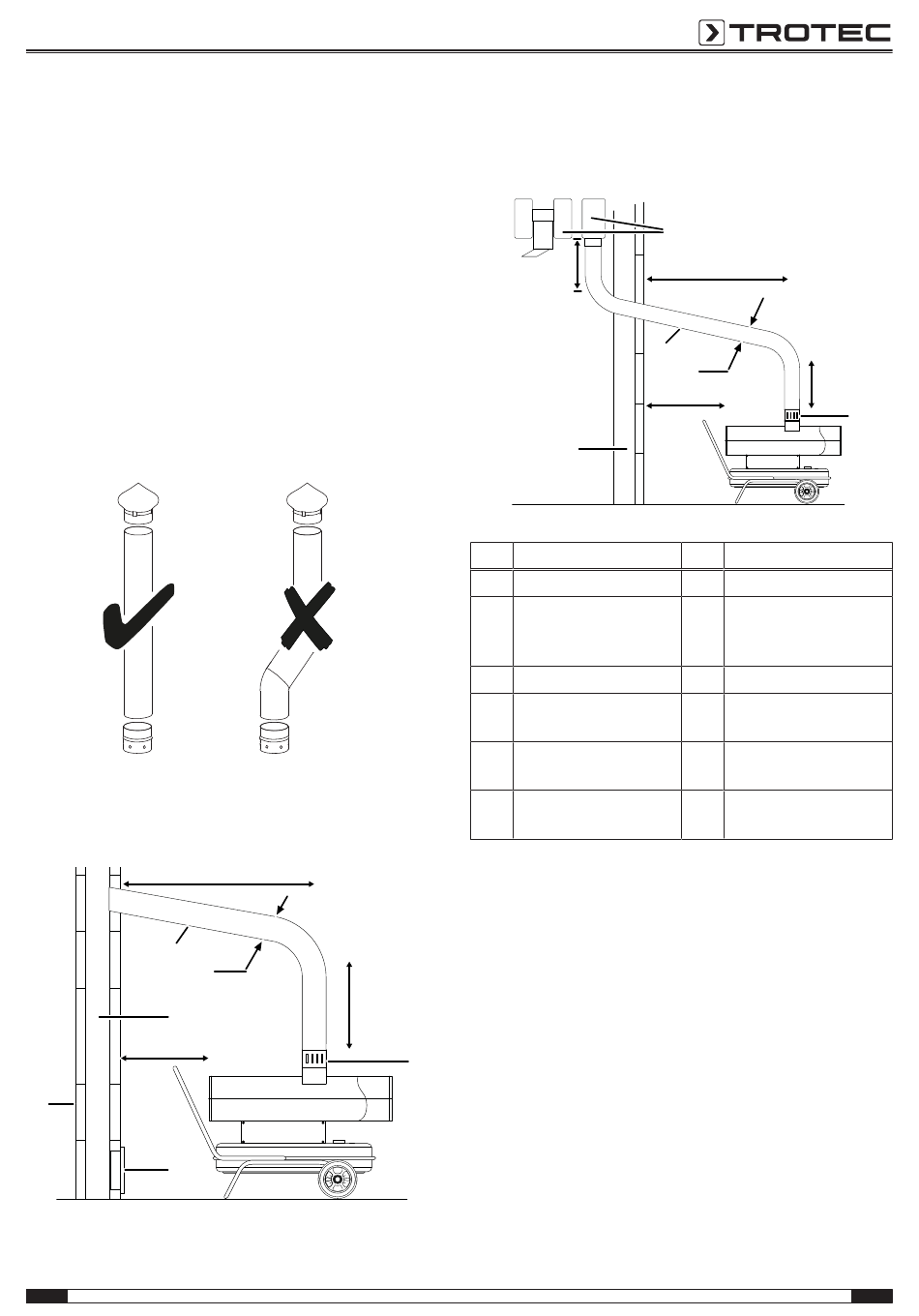 TROTEC