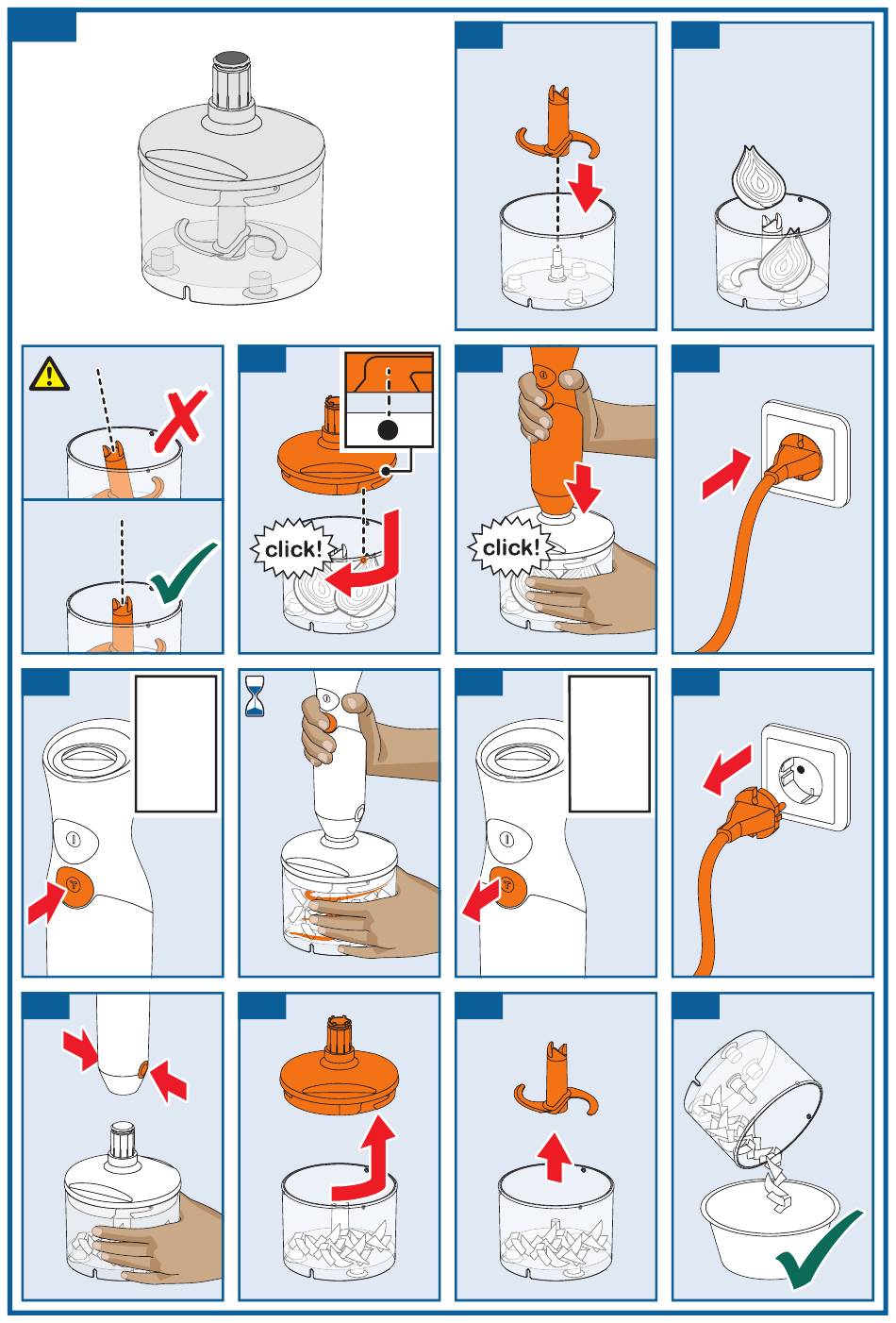 click!

click!