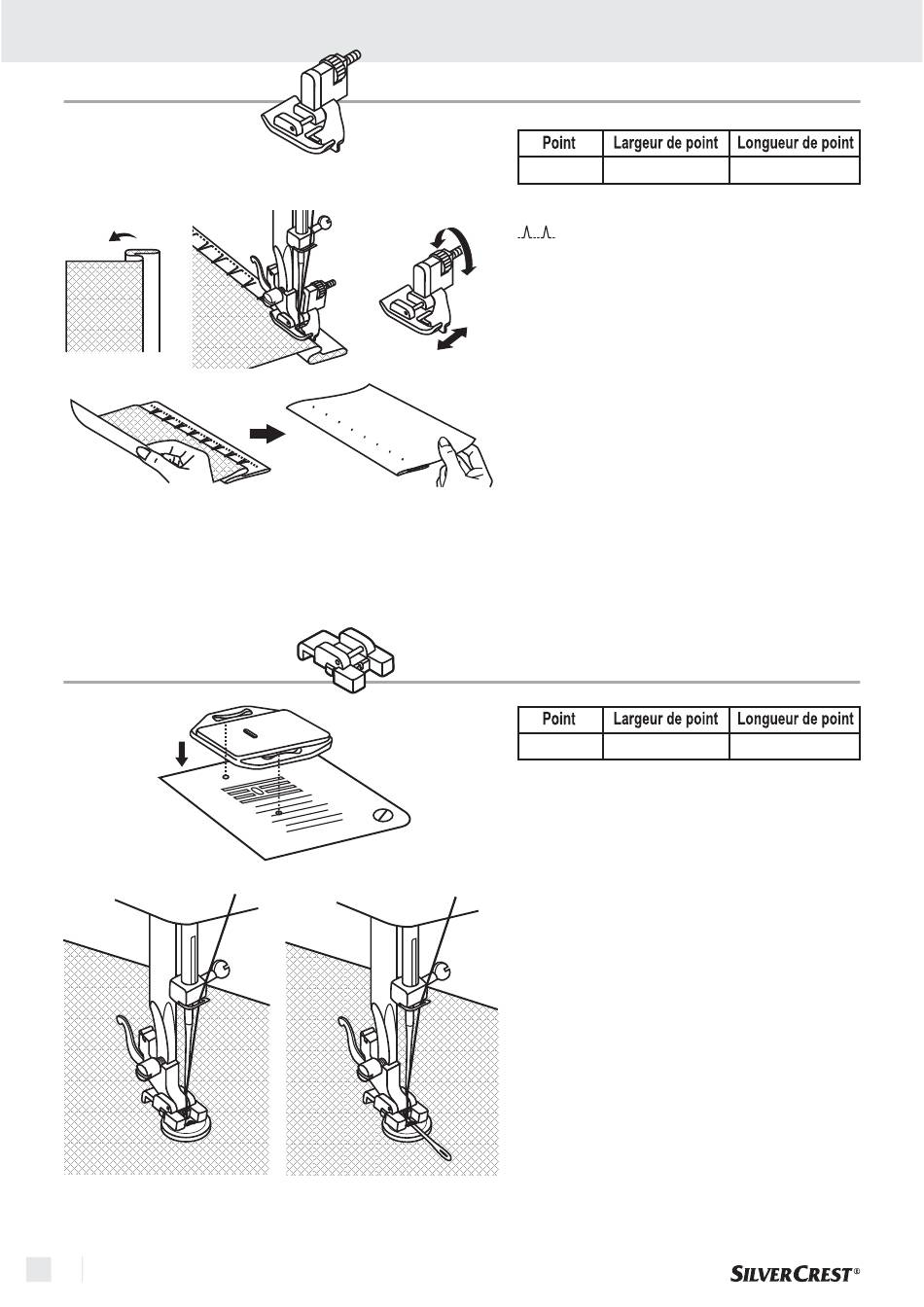 | Point | Largeur de point | Longueur de point |
|---|---|---|
| | | |

| Point | Largeur de point | Longueur de point |
|---|---|---|
| | | |

SILVERCREST®