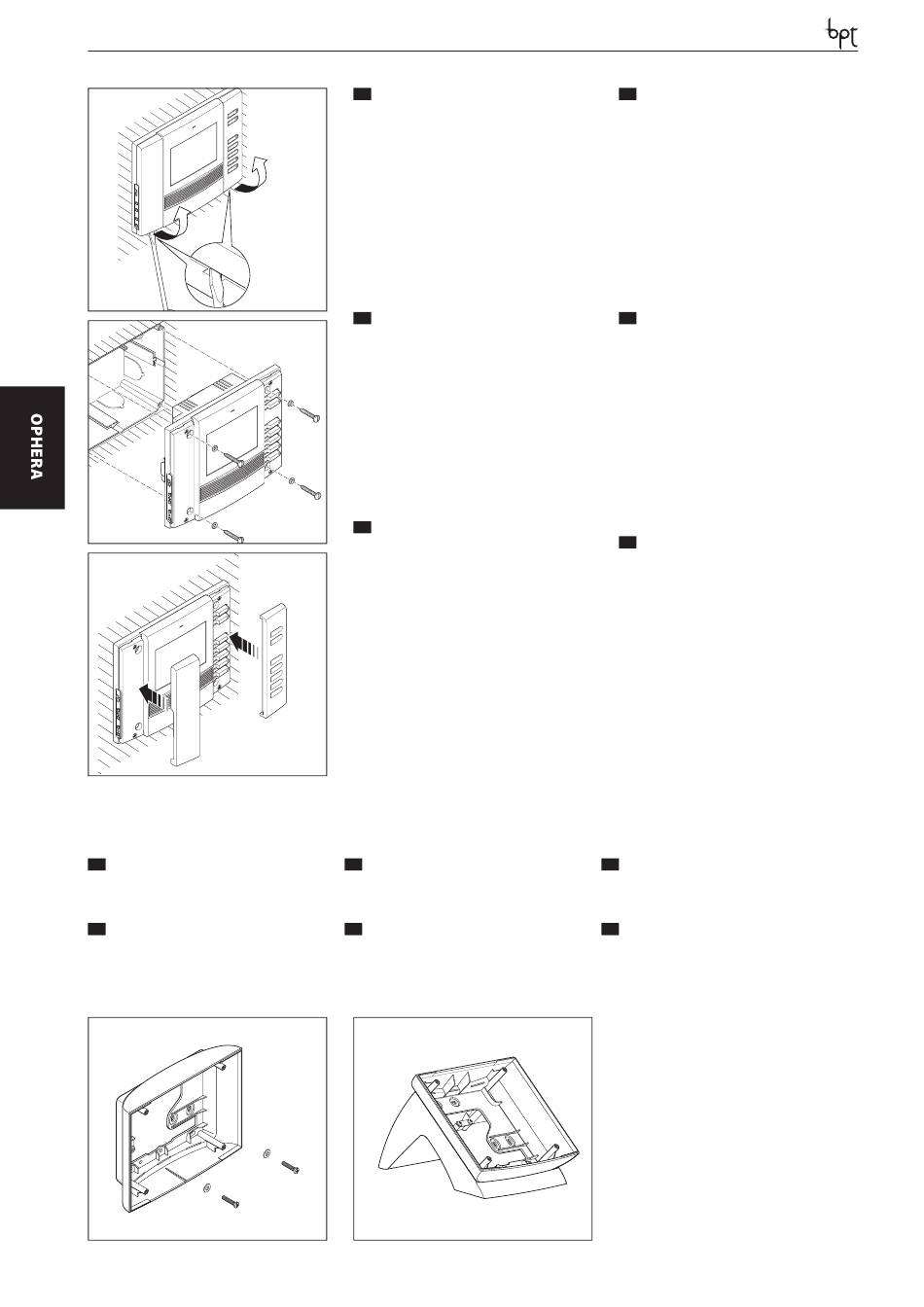 bpt

OPHERA