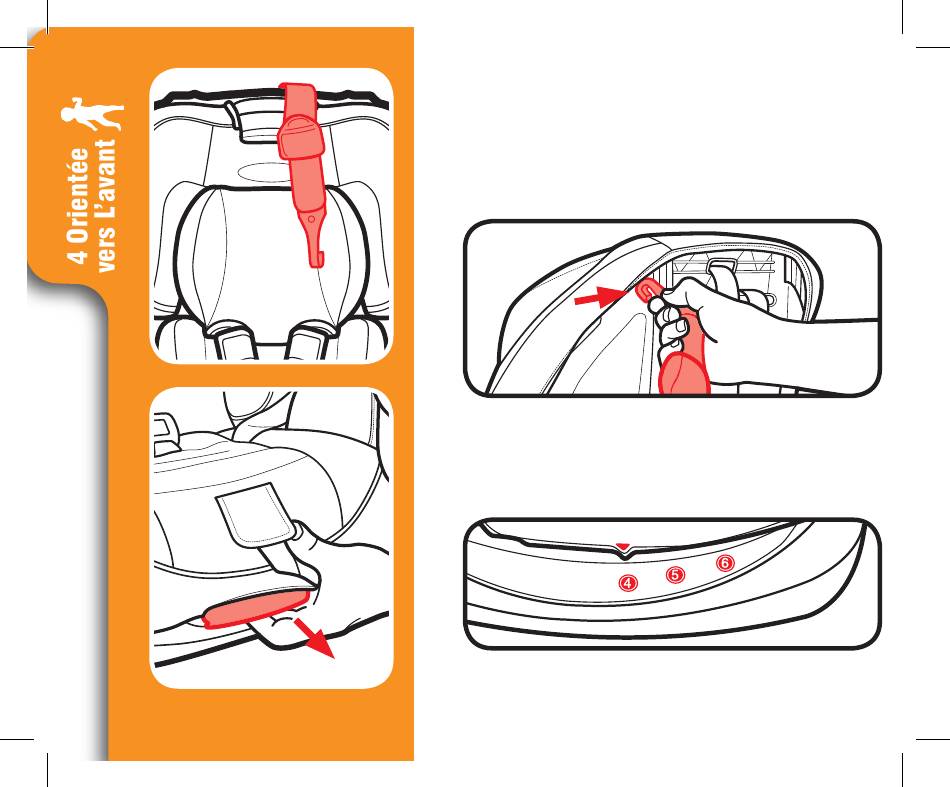 4 Orientée vers L'avant

4 5 6