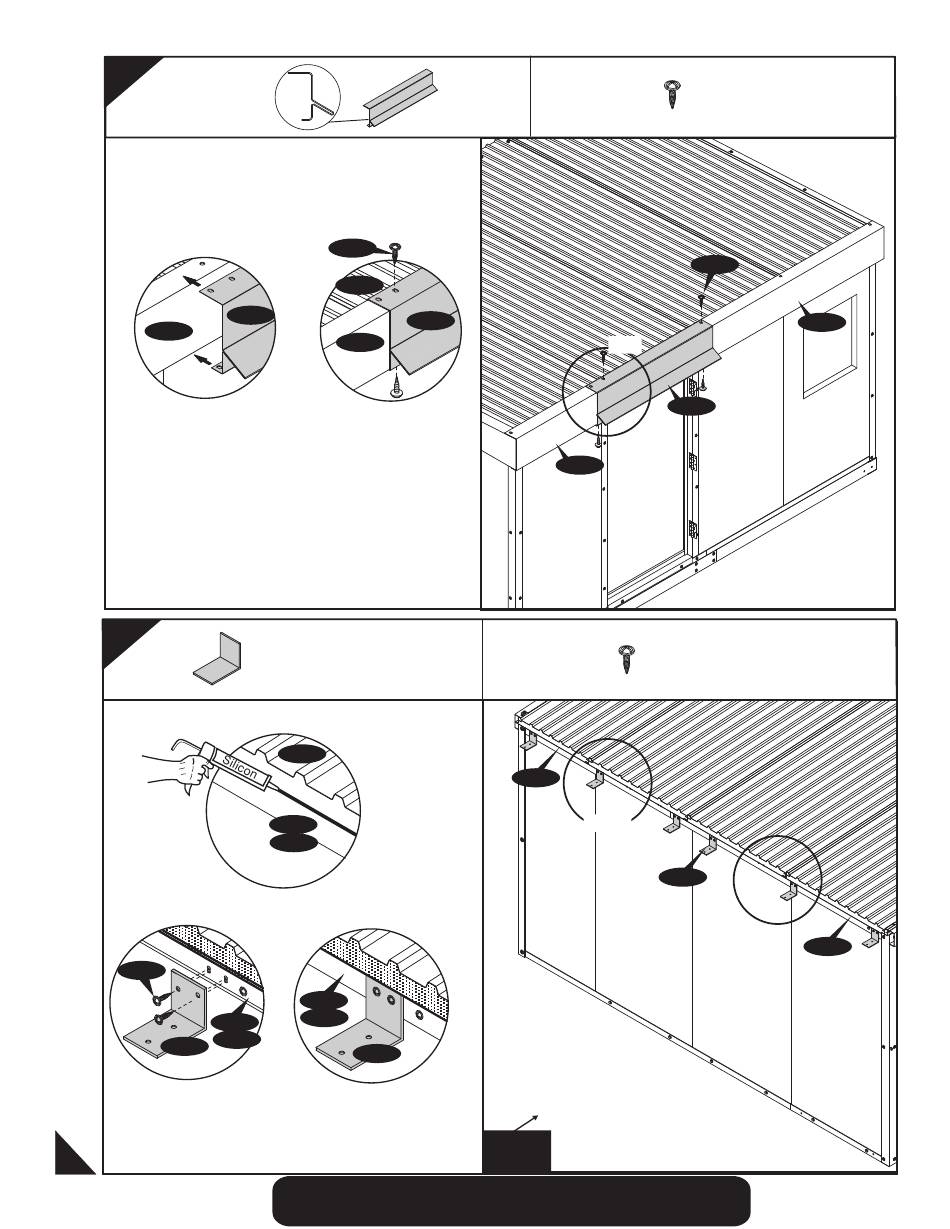 Silicon