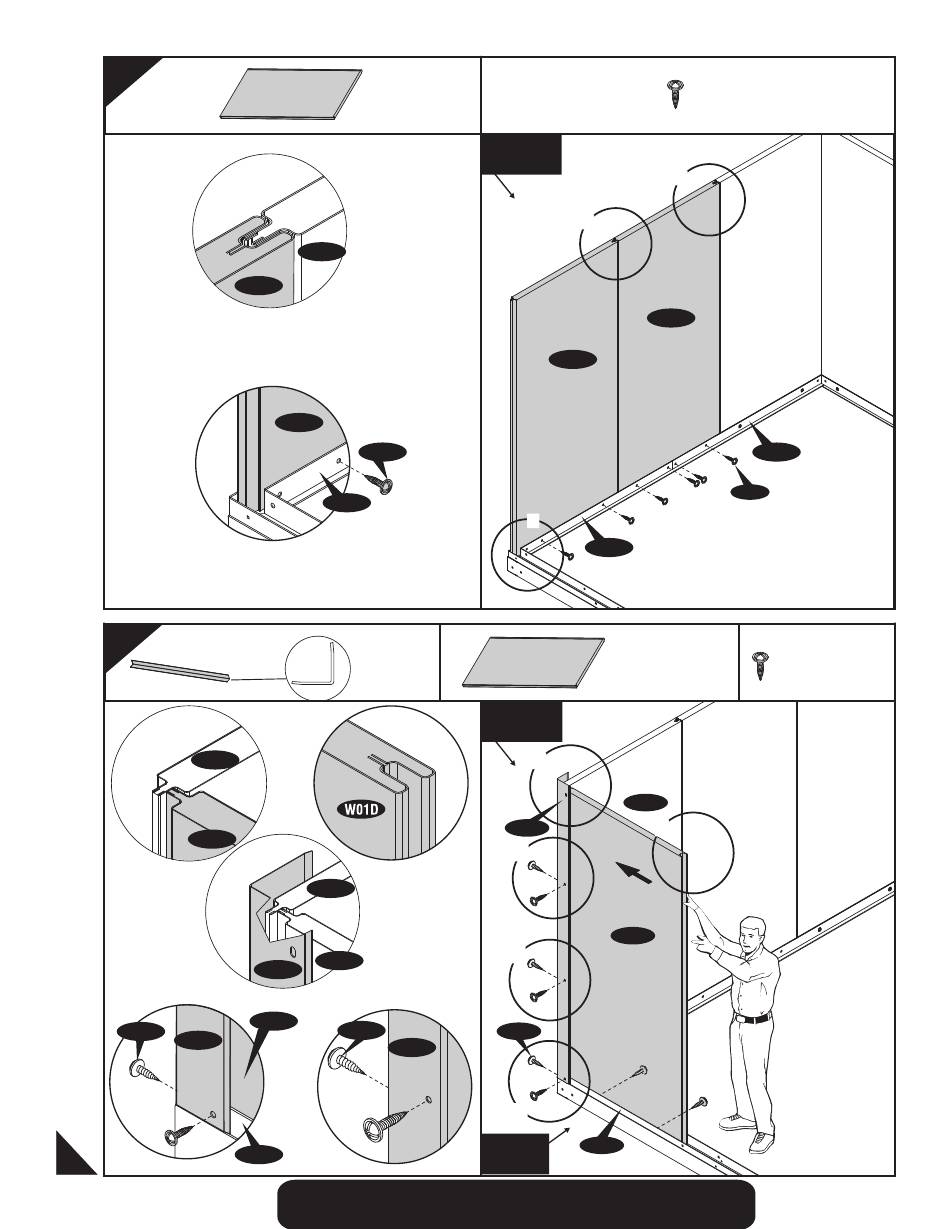 W01D