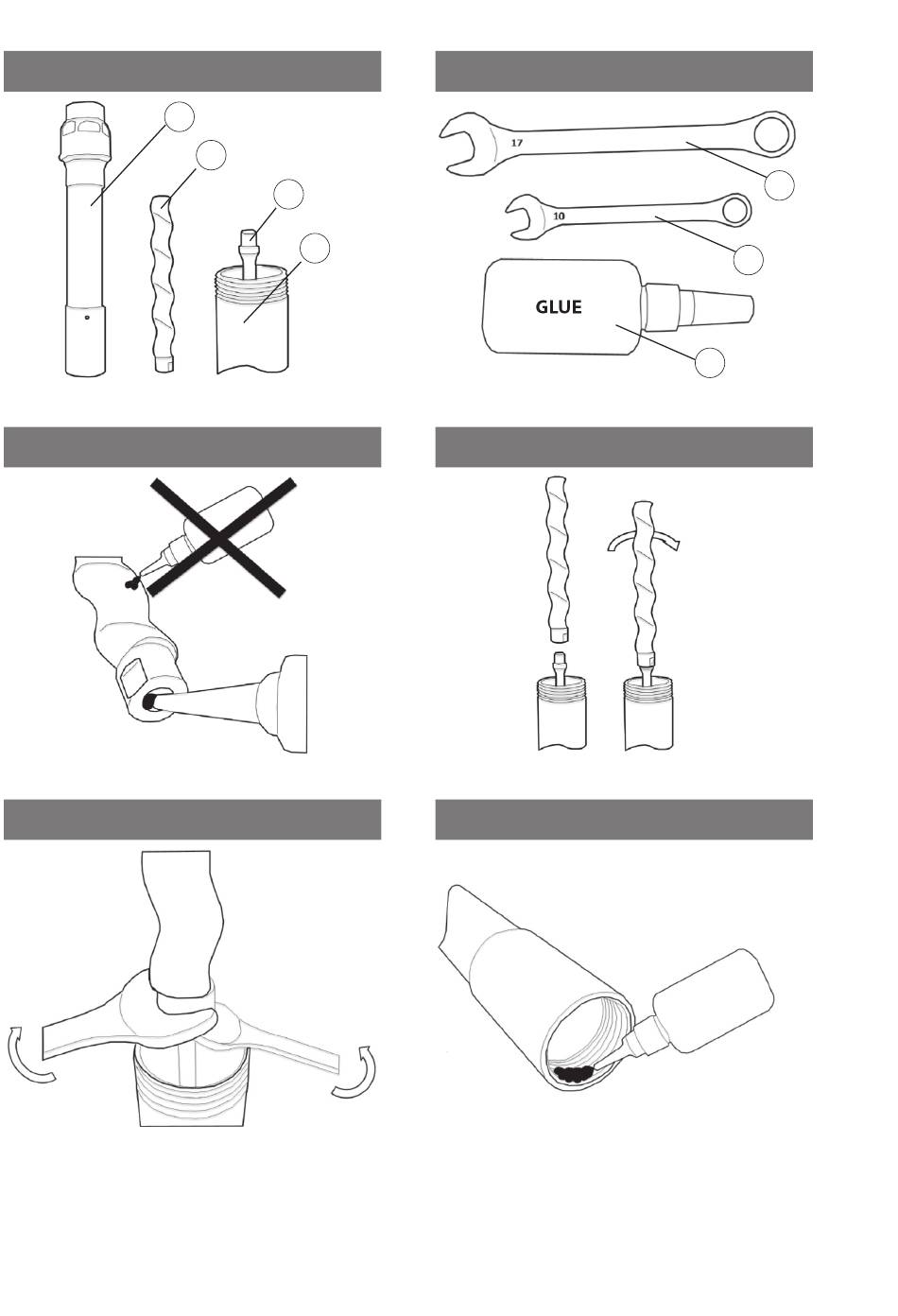 17

10

GLUE