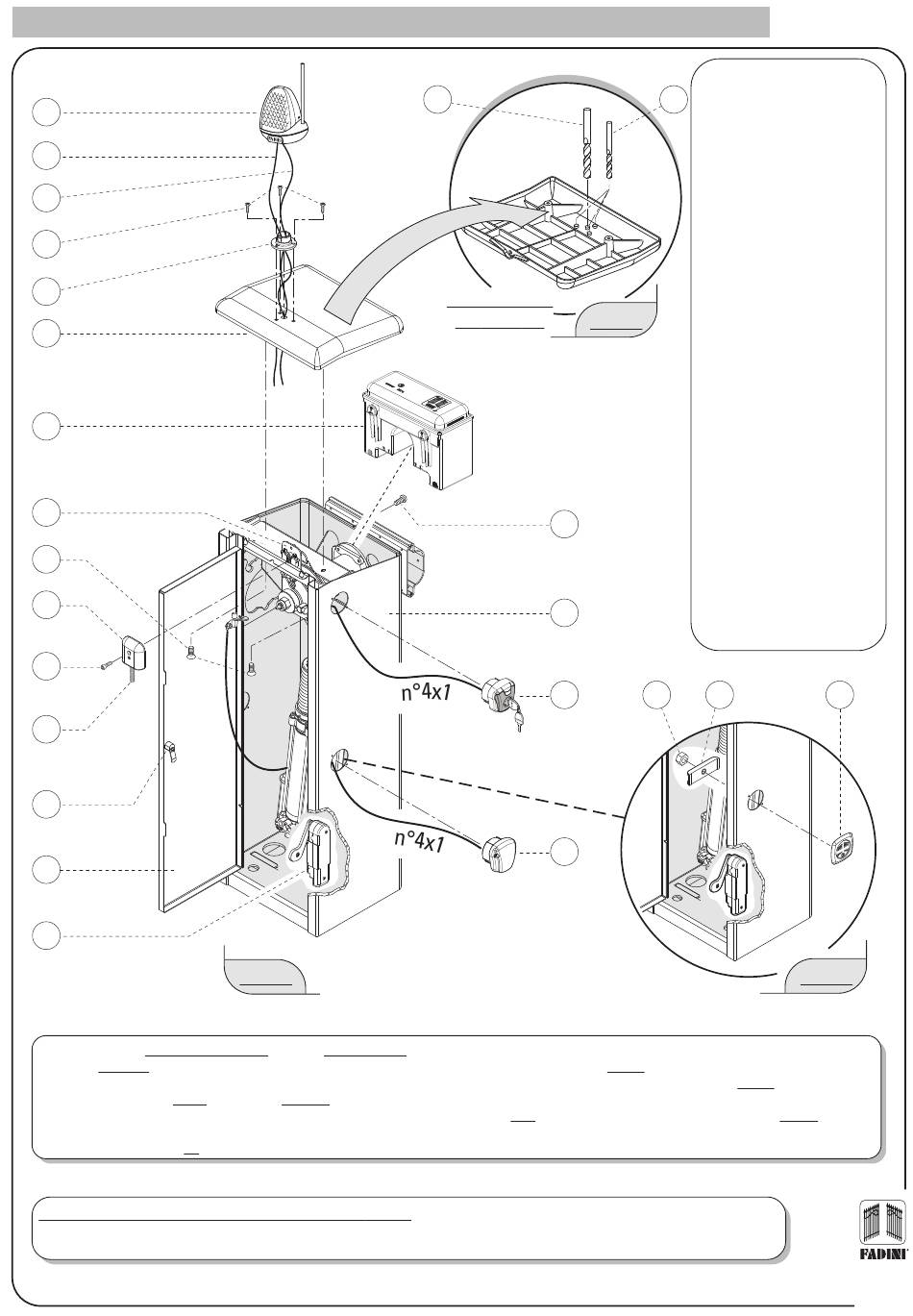 n°4x1

n°4x1

FADINI