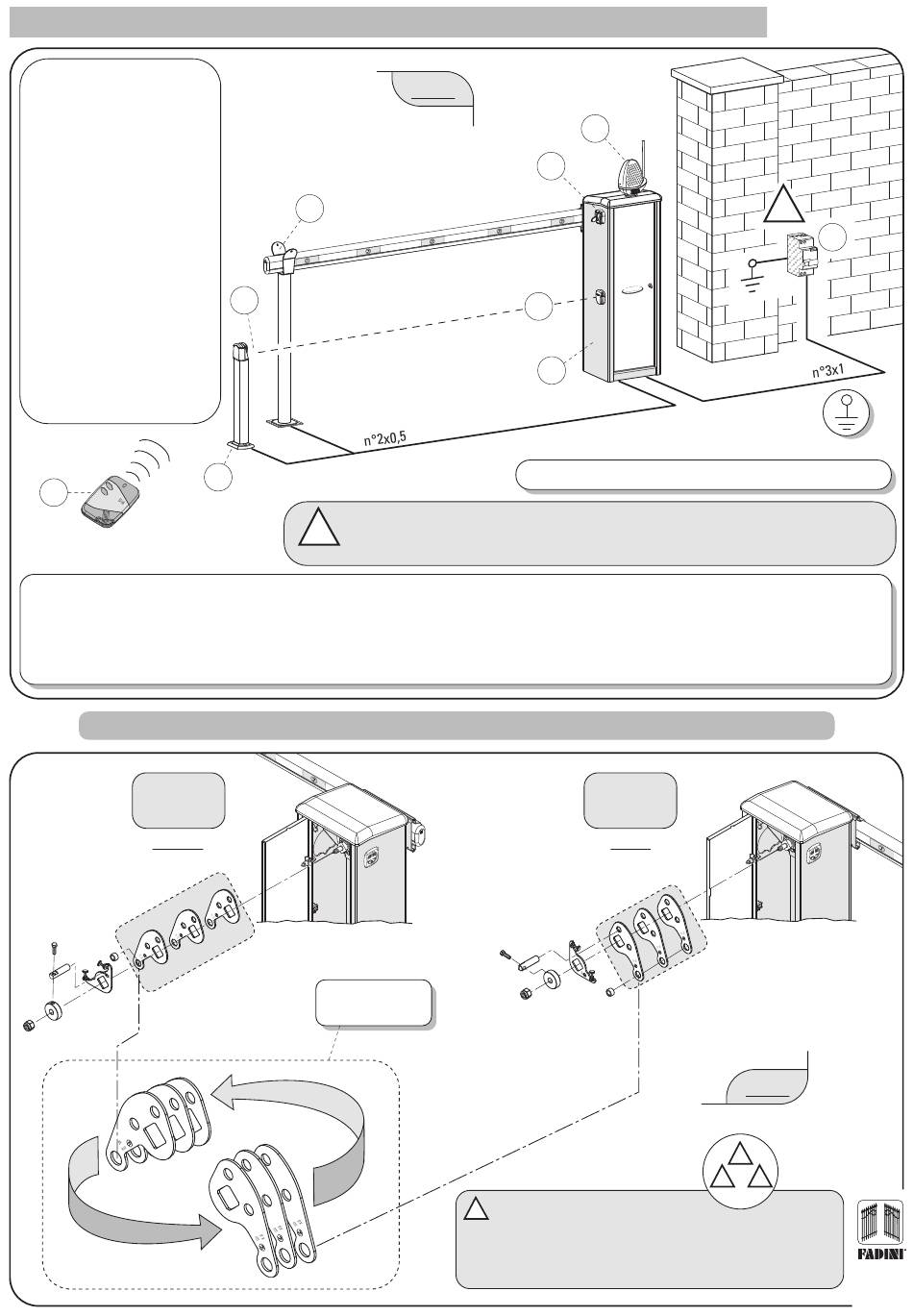 n°3x1

n°2x0,5

FADINI