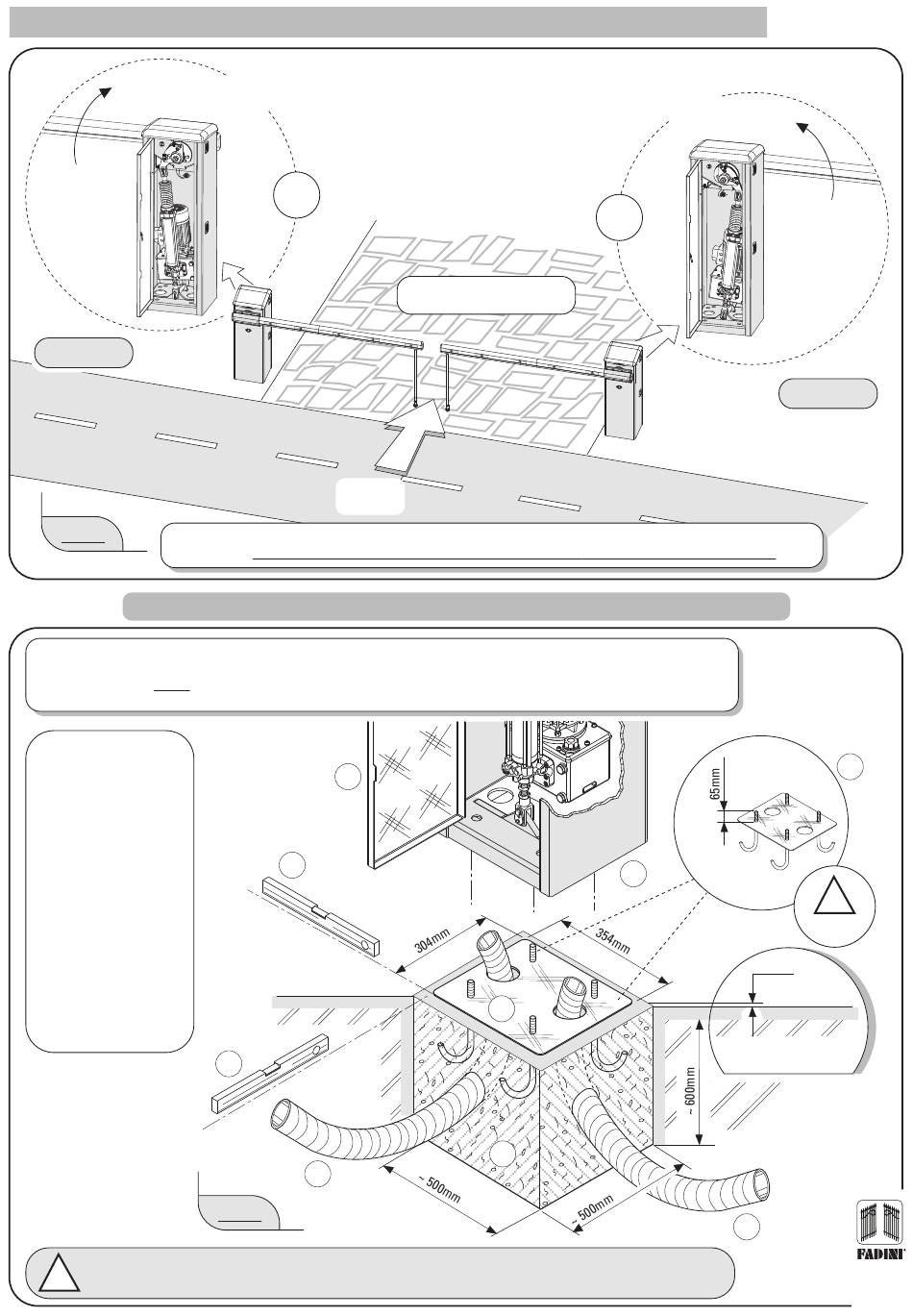 65mm

304mm

354mm

~ 600mm

~ 500mm

~ 500mm

FADINI