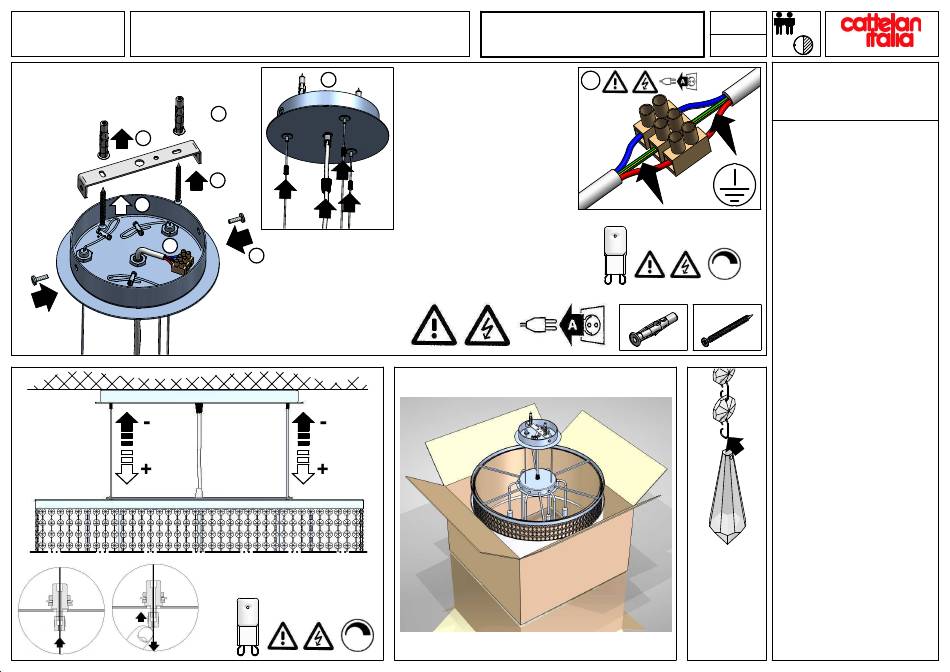 cattelan italia

A

-
+
-
+