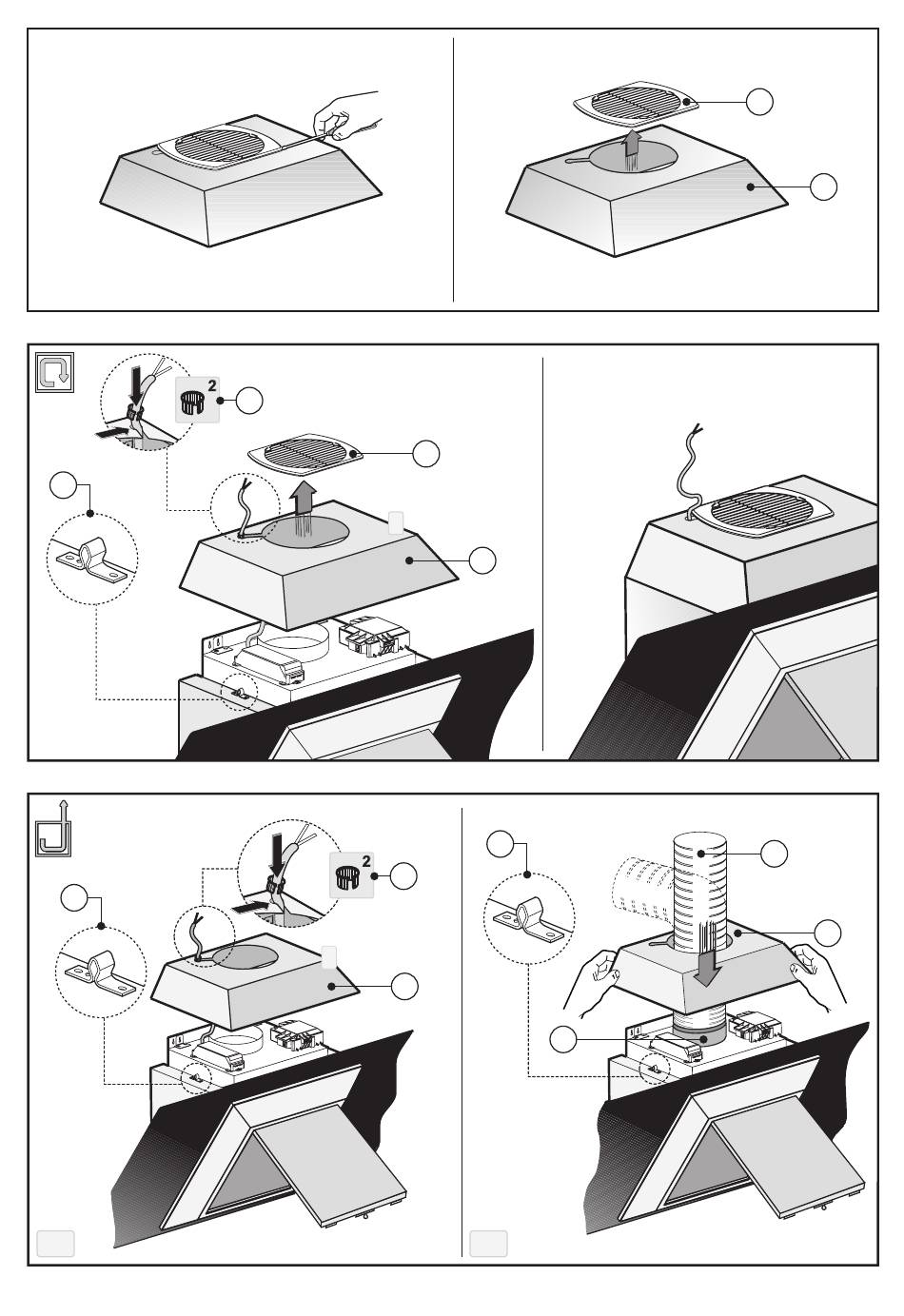 2

2