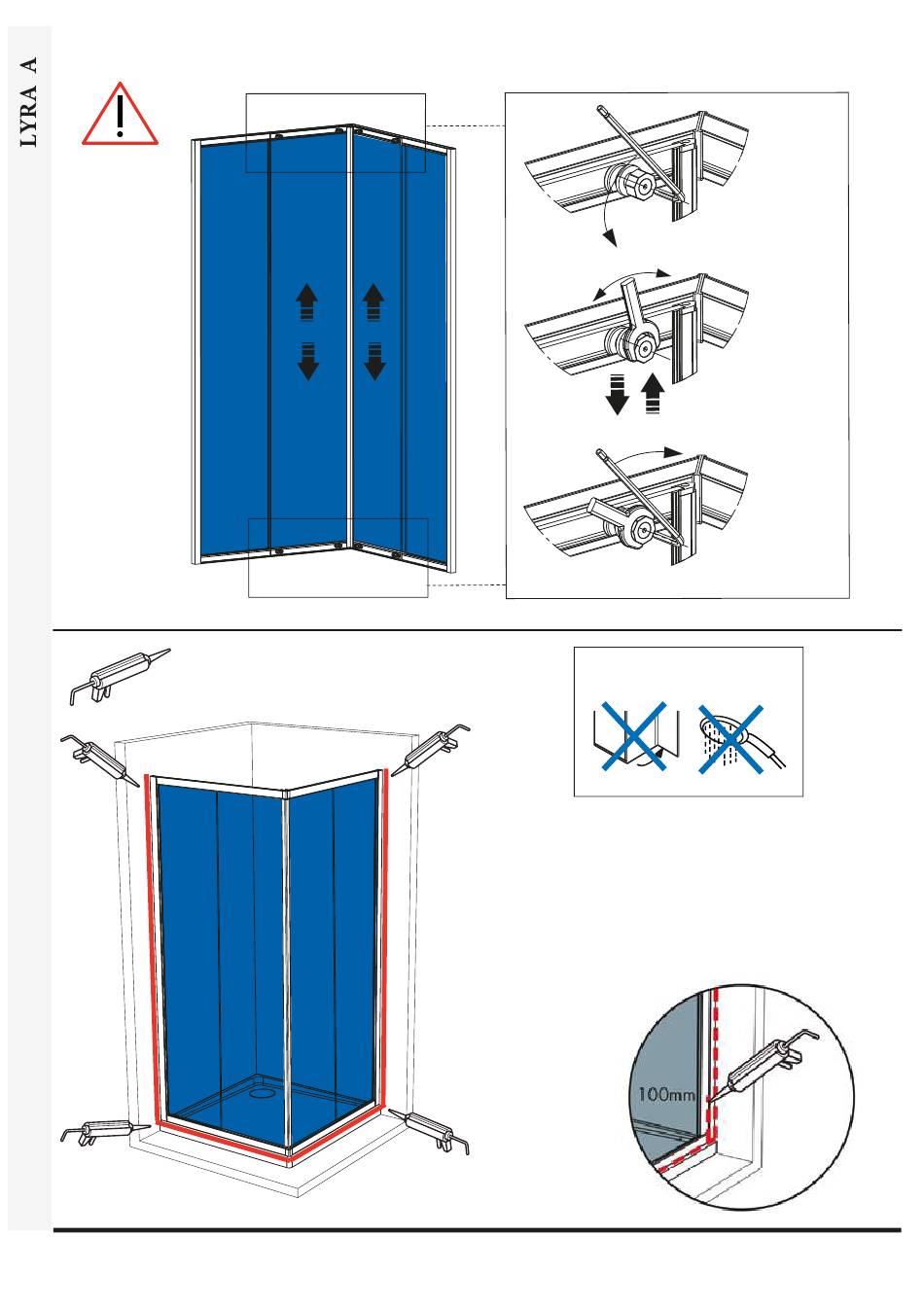 LYRA A

100mm