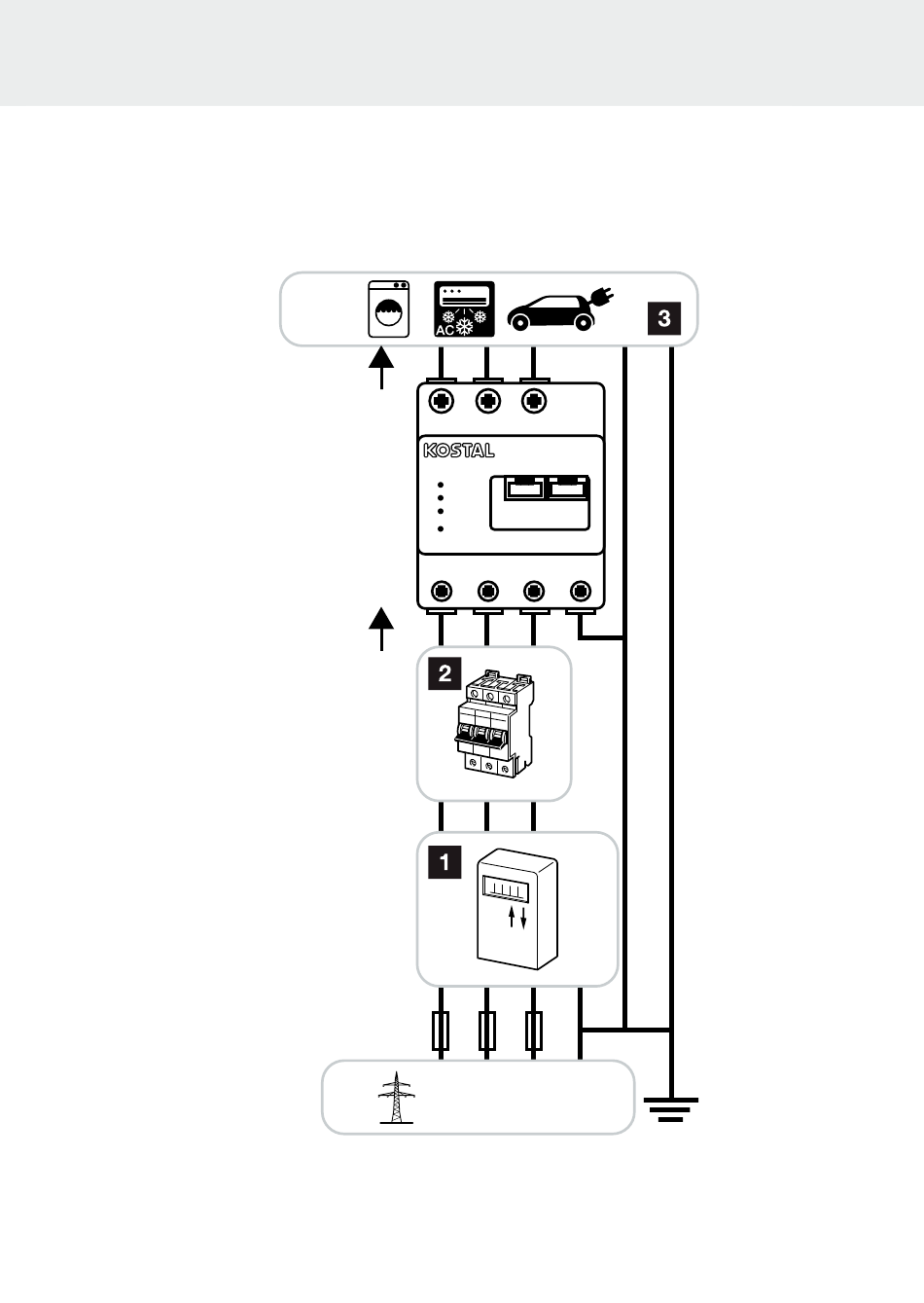 AC

3

KOSTAL

2

1