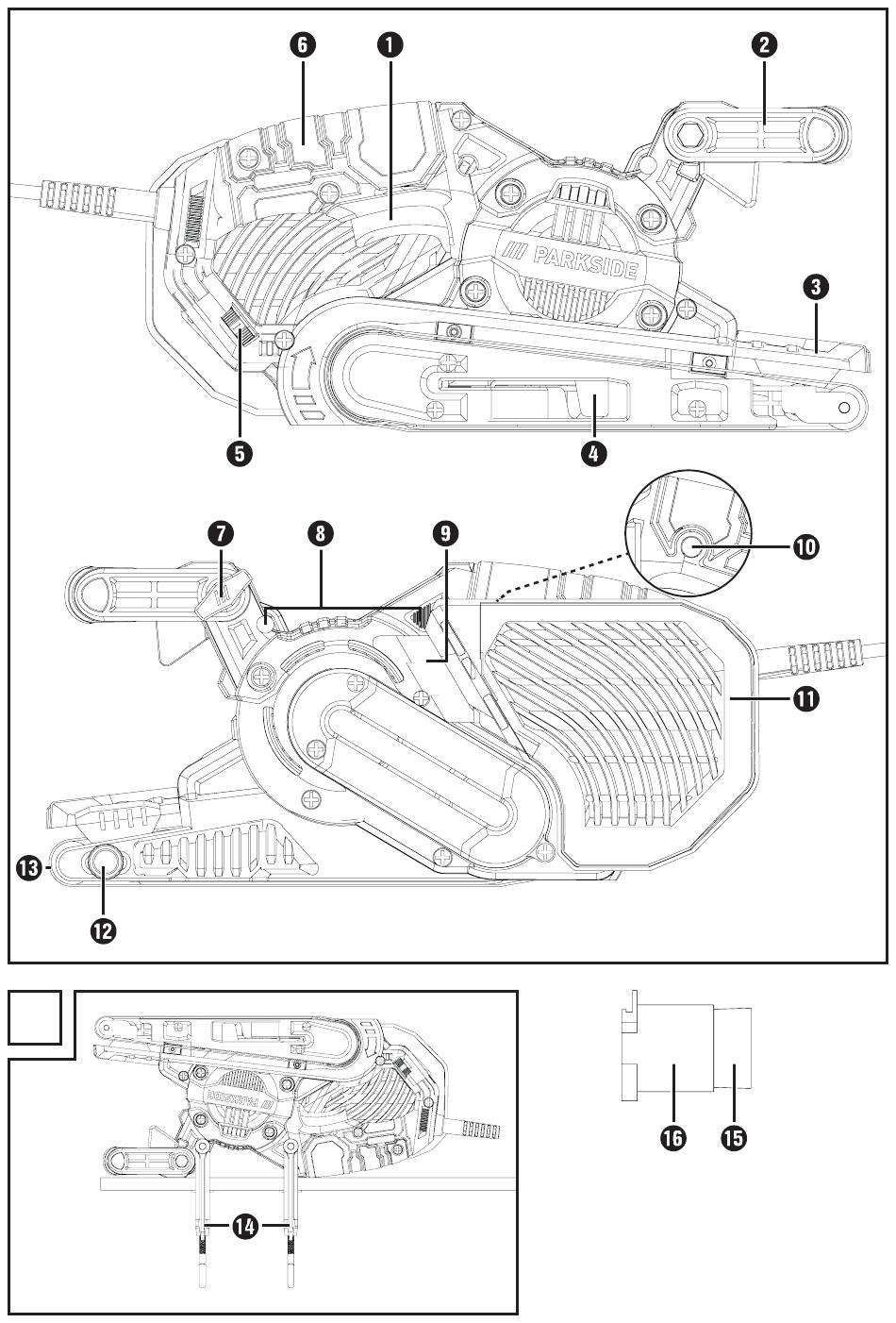 6
1
2
PARKSIDE
3
5
4
7
8
9
10
11
13
12
PARKSIDE
14
16
15